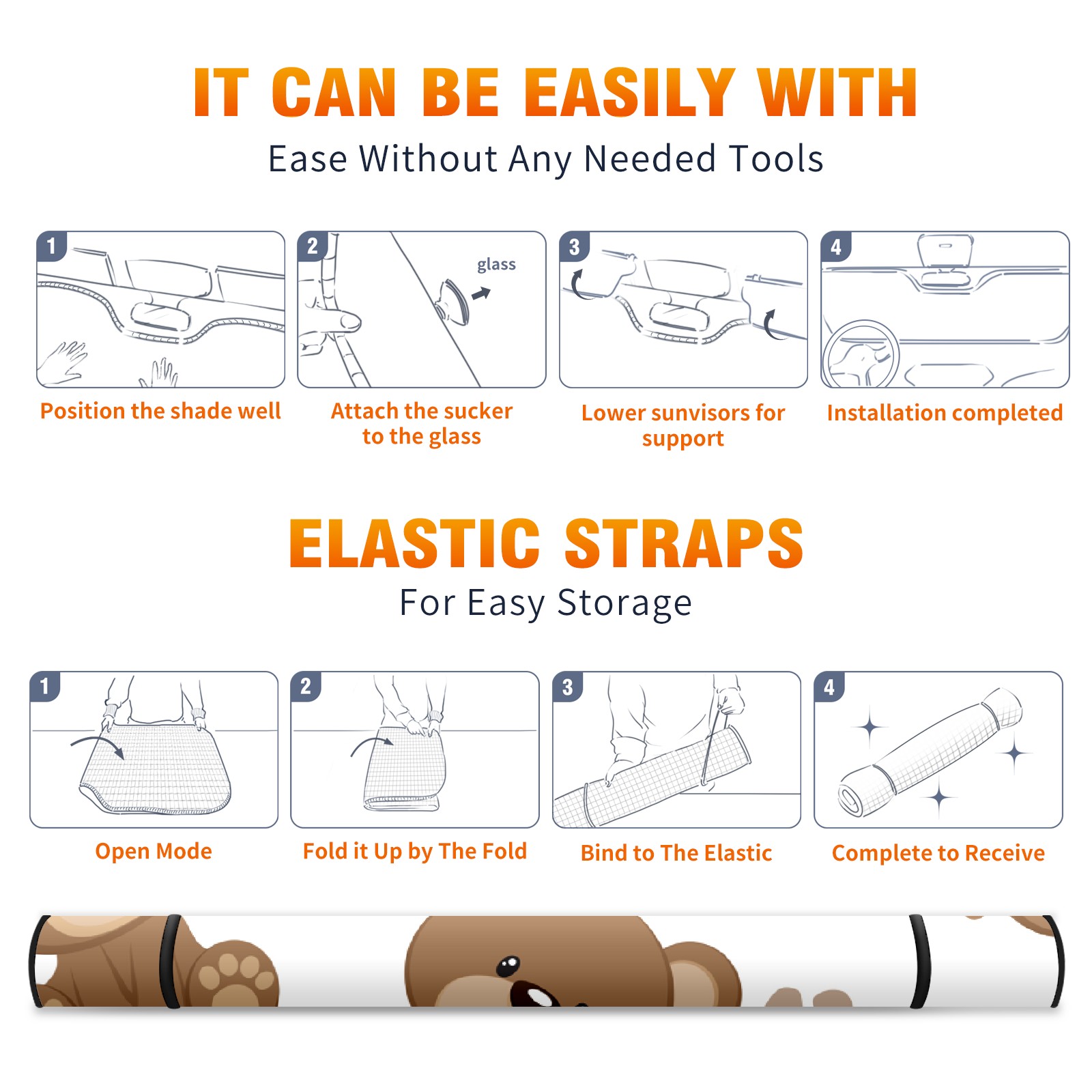 IT CAN BE EASILY WITH

Ease Without Any Needed Tools

1

Position the shade well

2

glass

Attach the sucker to the glass

3

Lower sunvisors for support

4

Installation completed

ELASTIC STRAPS

For Easy Storage

1

Open Mode

2

Fold it Up by The Fold

3

Bind to The Elastic

4

Complete to Receive