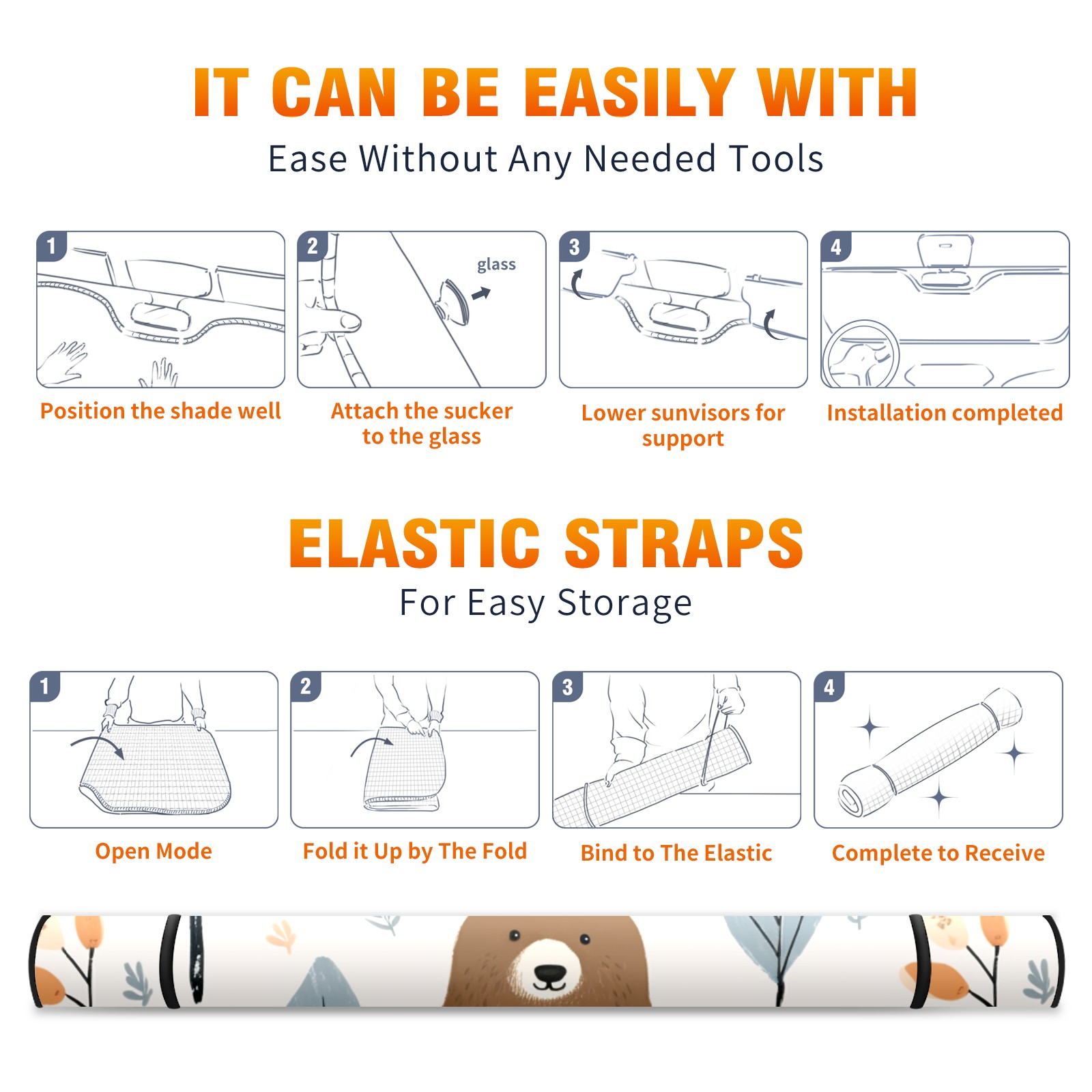 IT CAN BE EASILY WITH

Ease Without Any Needed Tools

1

Position the shade well

2

glass

Attach the sucker to the glass

3

Lower sunvisors for support

4

Installation completed

ELASTIC STRAPS

For Easy Storage

1

Open Mode

2

Fold it Up by The Fold

3

Bind to The Elastic

4

Complete to Receive