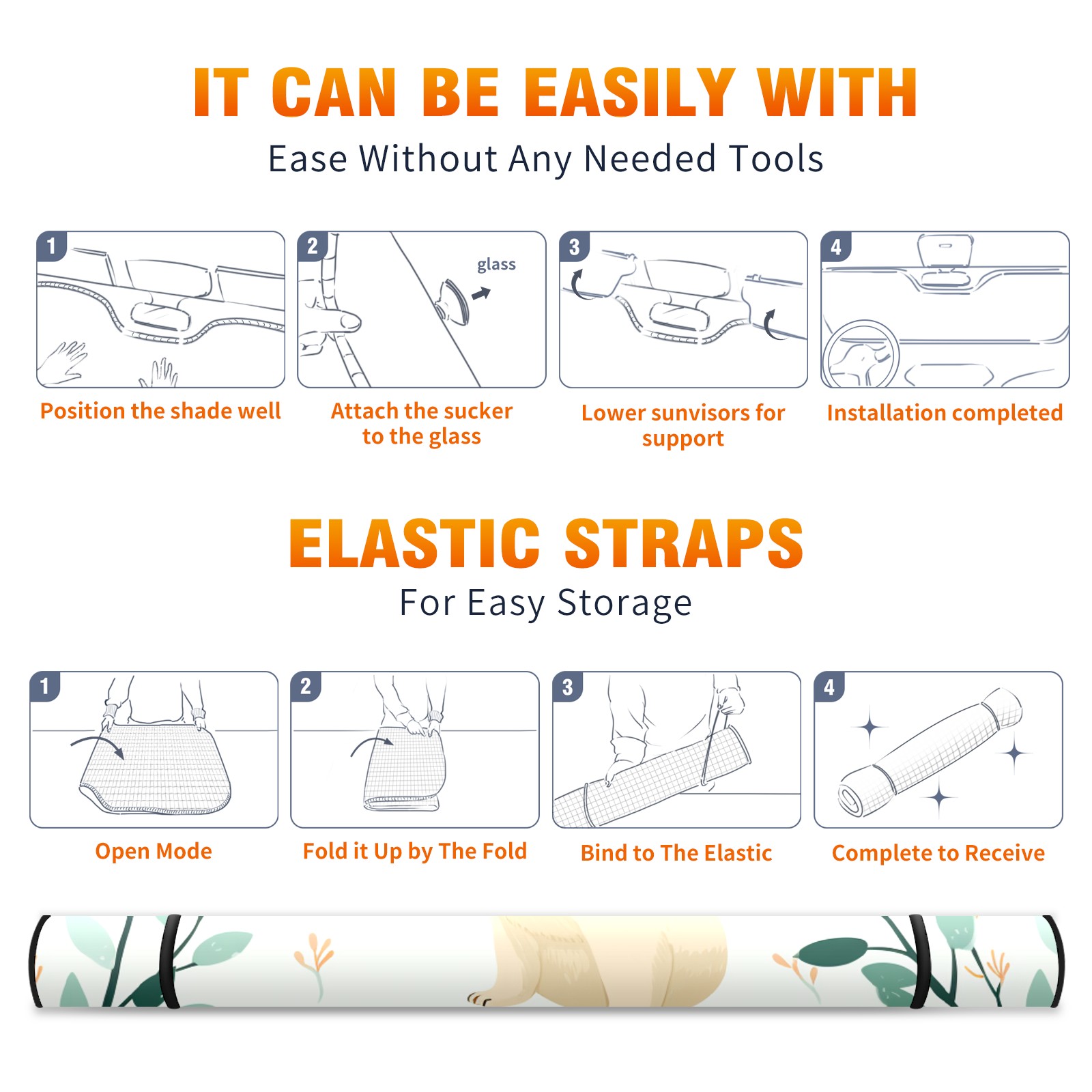 IT CAN BE EASILY WITH

Ease Without Any Needed Tools

1

Position the shade well

2

glass

Attach the sucker to the glass

3

Lower sunvisors for support

4

Installation completed

ELASTIC STRAPS

For Easy Storage

1

Open Mode

2

Fold it Up by The Fold

3

Bind to The Elastic

4

Complete to Receive