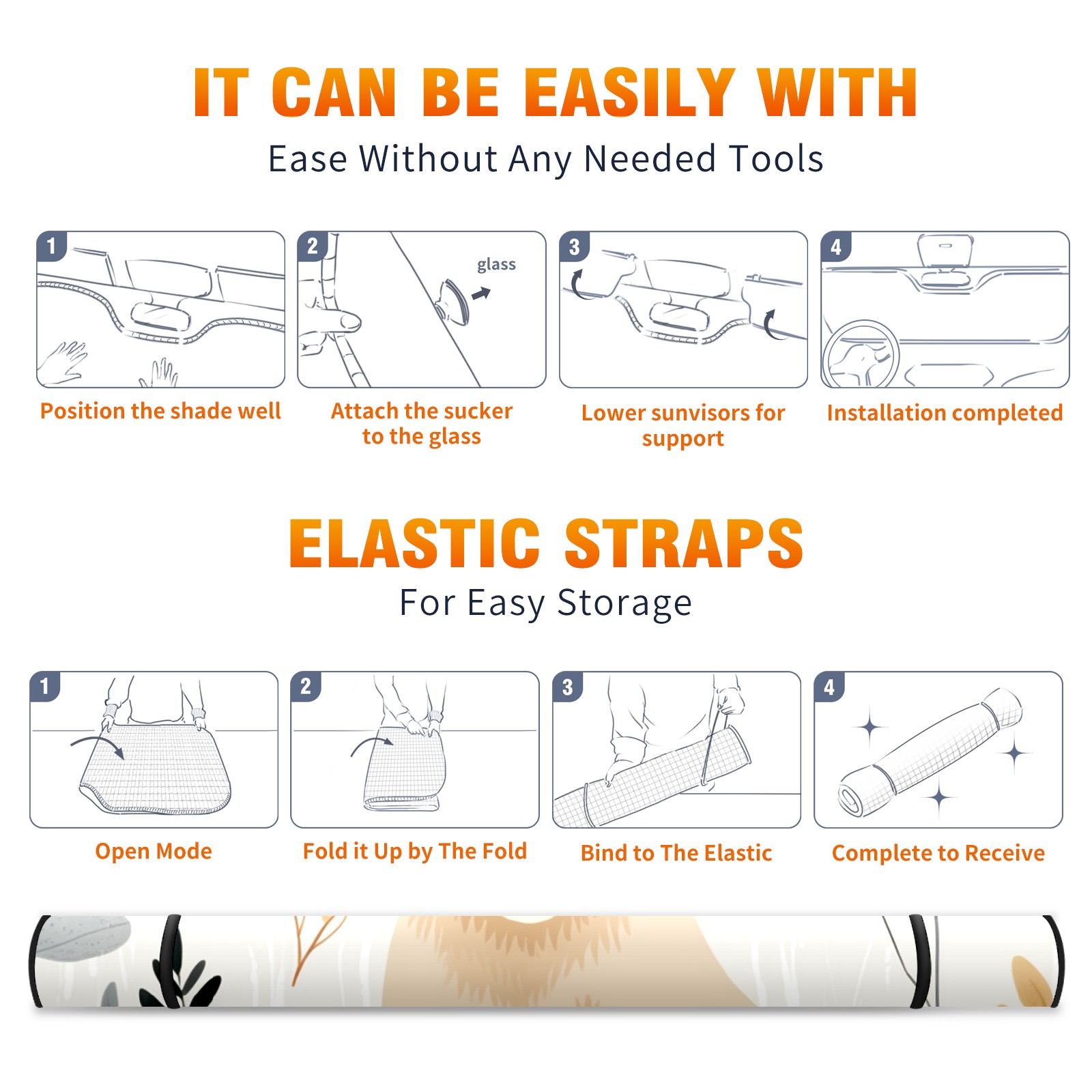 IT CAN BE EASILY WITH
Ease Without Any Needed Tools

1
Position the shade well

2
glass
Attach the sucker to the glass

3
Lower sunvisors for support

4
Installation completed

ELASTIC STRAPS
For Easy Storage

1
Open Mode

2
Fold it Up by The Fold

3
Bind to The Elastic

4
Complete to Receive