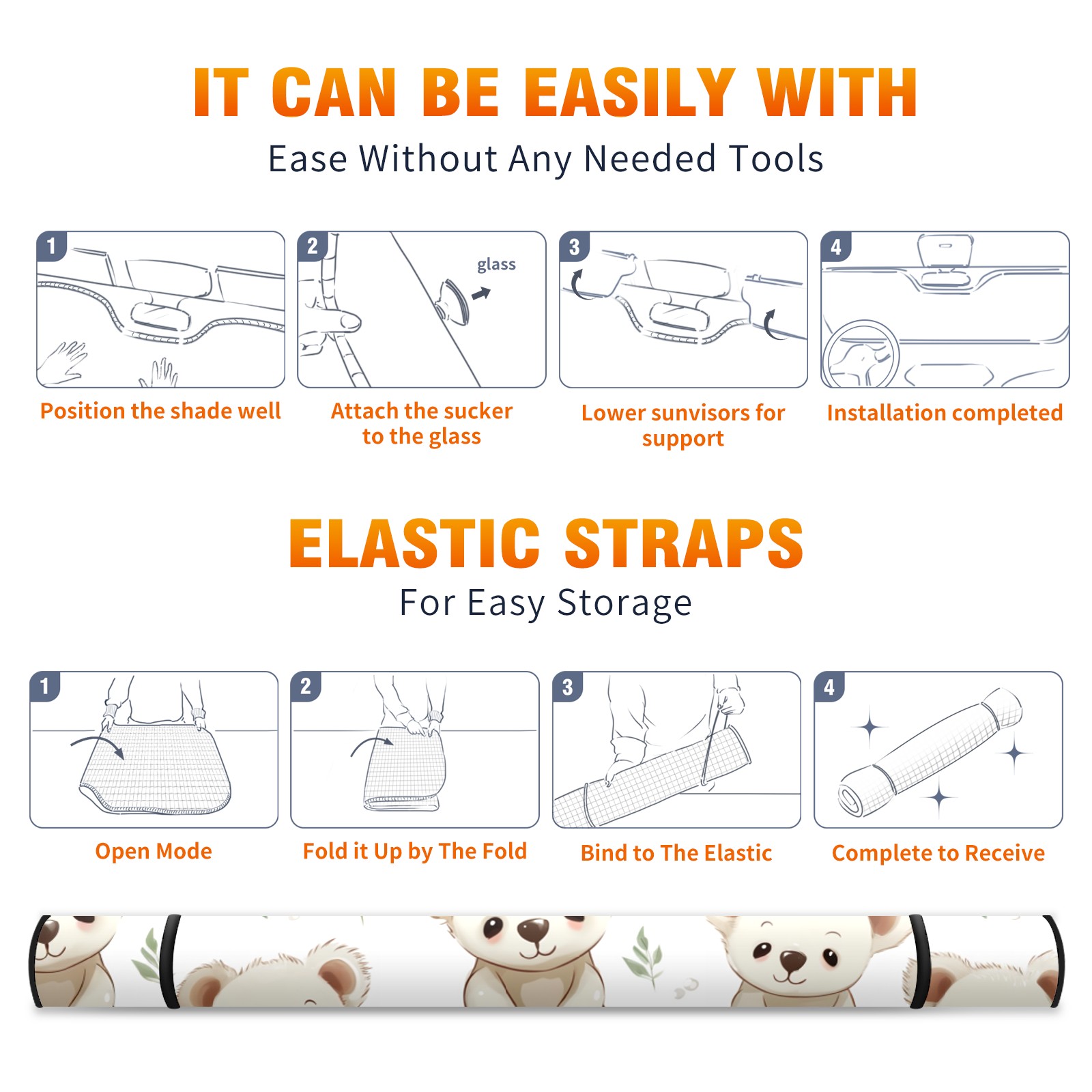 IT CAN BE EASILY WITH
Ease Without Any Needed Tools

1
Position the shade well

2
glass
Attach the sucker to the glass

3
Lower sunvisors for support

4
Installation completed

ELASTIC STRAPS
For Easy Storage

1
Open Mode

2
Fold it Up by The Fold

3
Bind to The Elastic

4
Complete to Receive