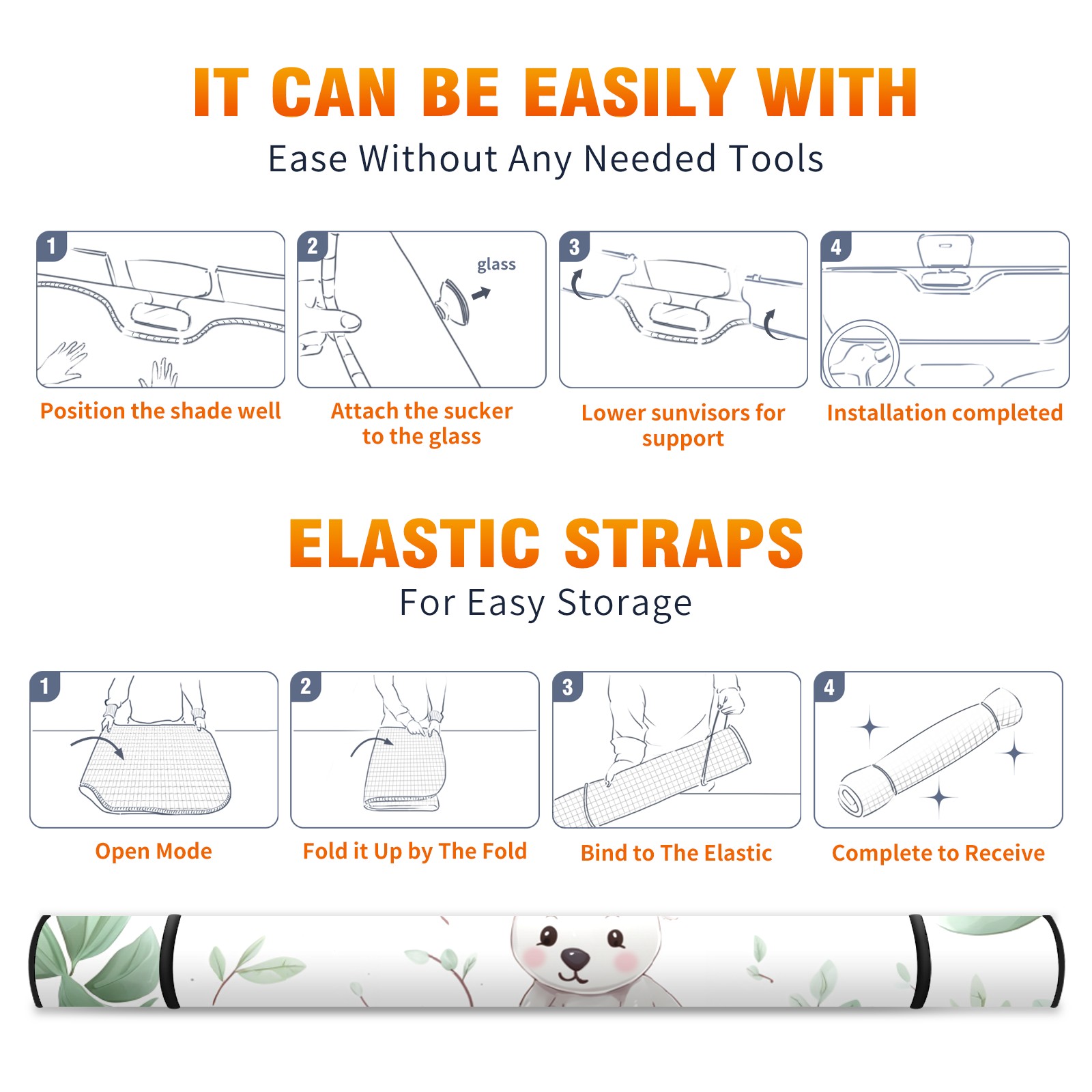 IT CAN BE EASILY WITH
Ease Without Any Needed Tools

1
Position the shade well

2
glass
Attach the sucker to the glass

3
Lower sunvisors for support

4
Installation completed

ELASTIC STRAPS
For Easy Storage

1
Open Mode

2
Fold it Up by The Fold

3
Bind to The Elastic

4
Complete to Receive