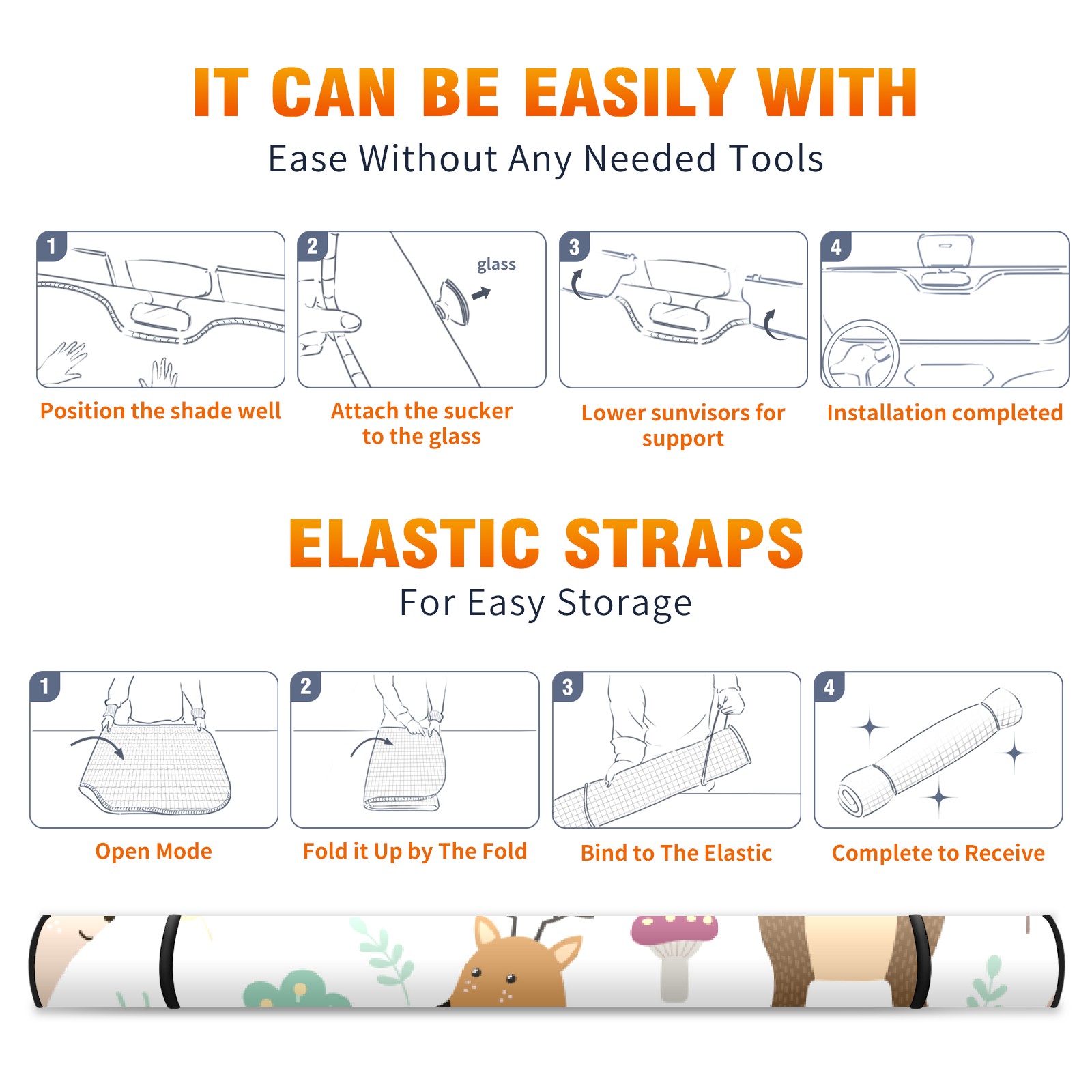 IT CAN BE EASILY WITH
Ease Without Any Needed Tools

1
Position the shade well

2
glass
Attach the sucker to the glass

3
Lower sunvisors for support

4
Installation completed

ELASTIC STRAPS
For Easy Storage

1
Open Mode

2
Fold it Up by The Fold

3
Bind to The Elastic

4
Complete to Receive