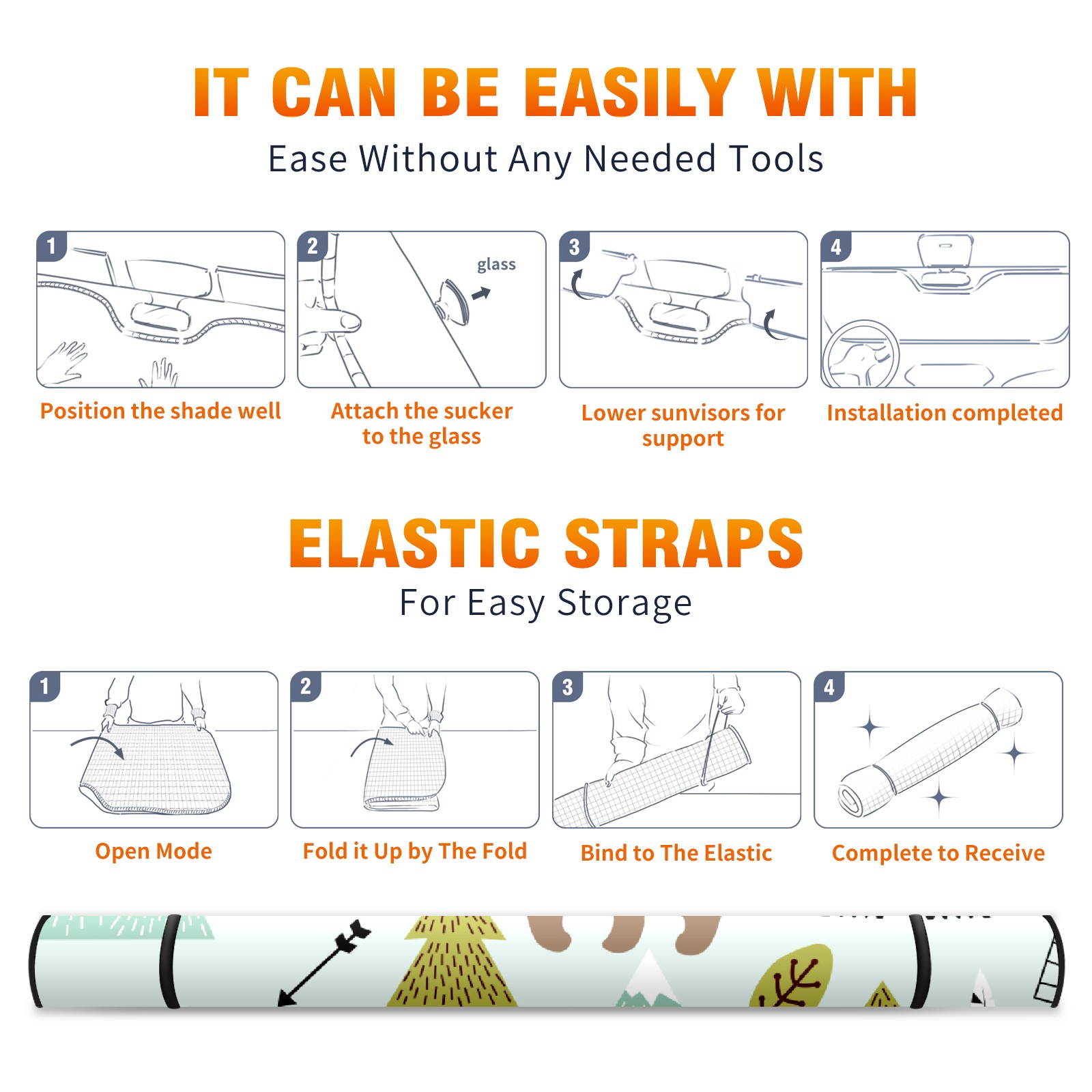 IT CAN BE EASILY WITH
Ease Without Any Needed Tools

1
Position the shade well

2
glass
Attach the sucker to the glass

3
Lower sunvisors for support

4
Installation completed

ELASTIC STRAPS
For Easy Storage

1
Open Mode

2
Fold it Up by The Fold

3
Bind to The Elastic

4
Complete to Receive