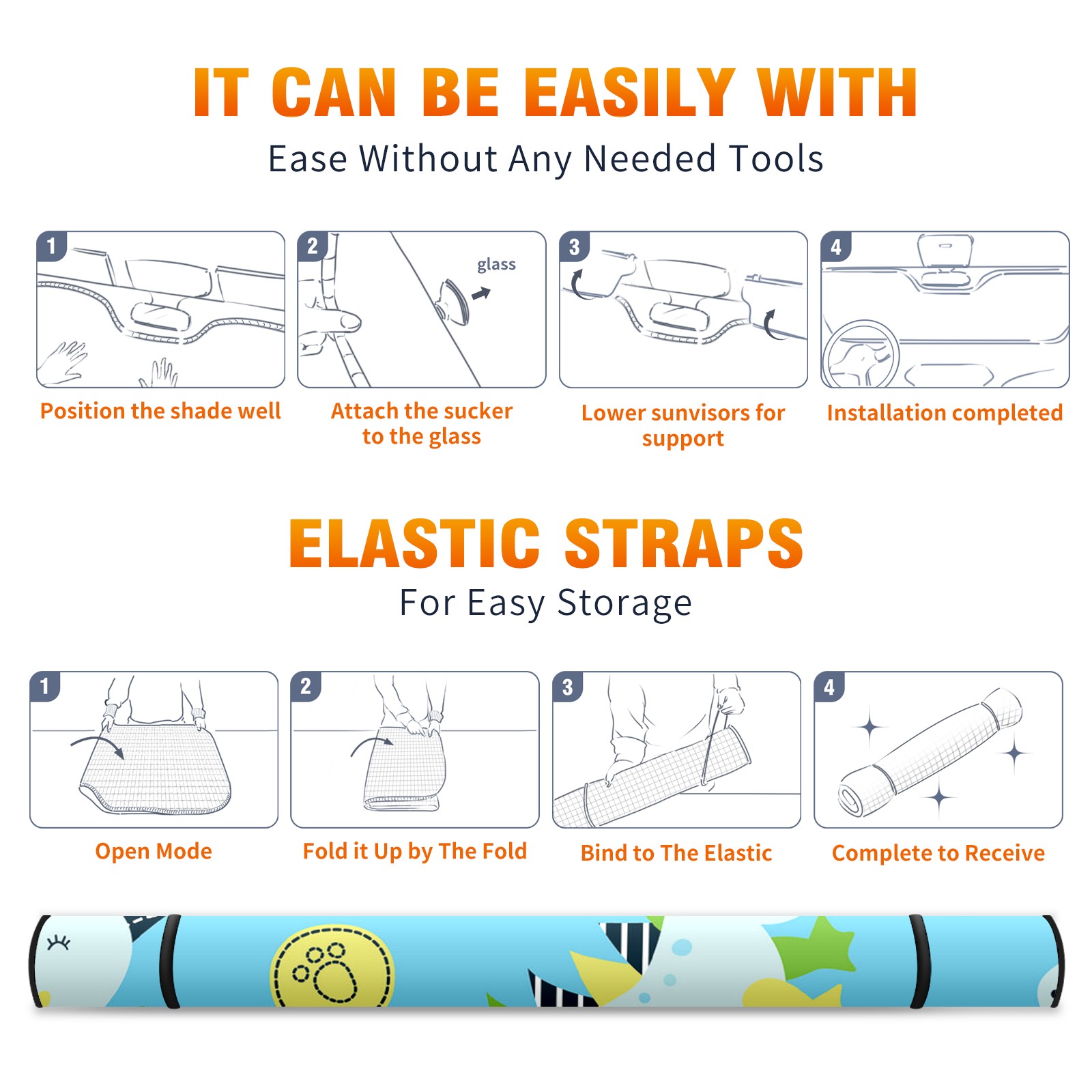 IT CAN BE EASILY WITH
Ease Without Any Needed Tools

1
Position the shade well

2
glass
Attach the sucker to the glass

3
Lower sunvisors for support

4
Installation completed

ELASTIC STRAPS
For Easy Storage

1
Open Mode

2
Fold it Up by The Fold

3
Bind to The Elastic

4
Complete to Receive