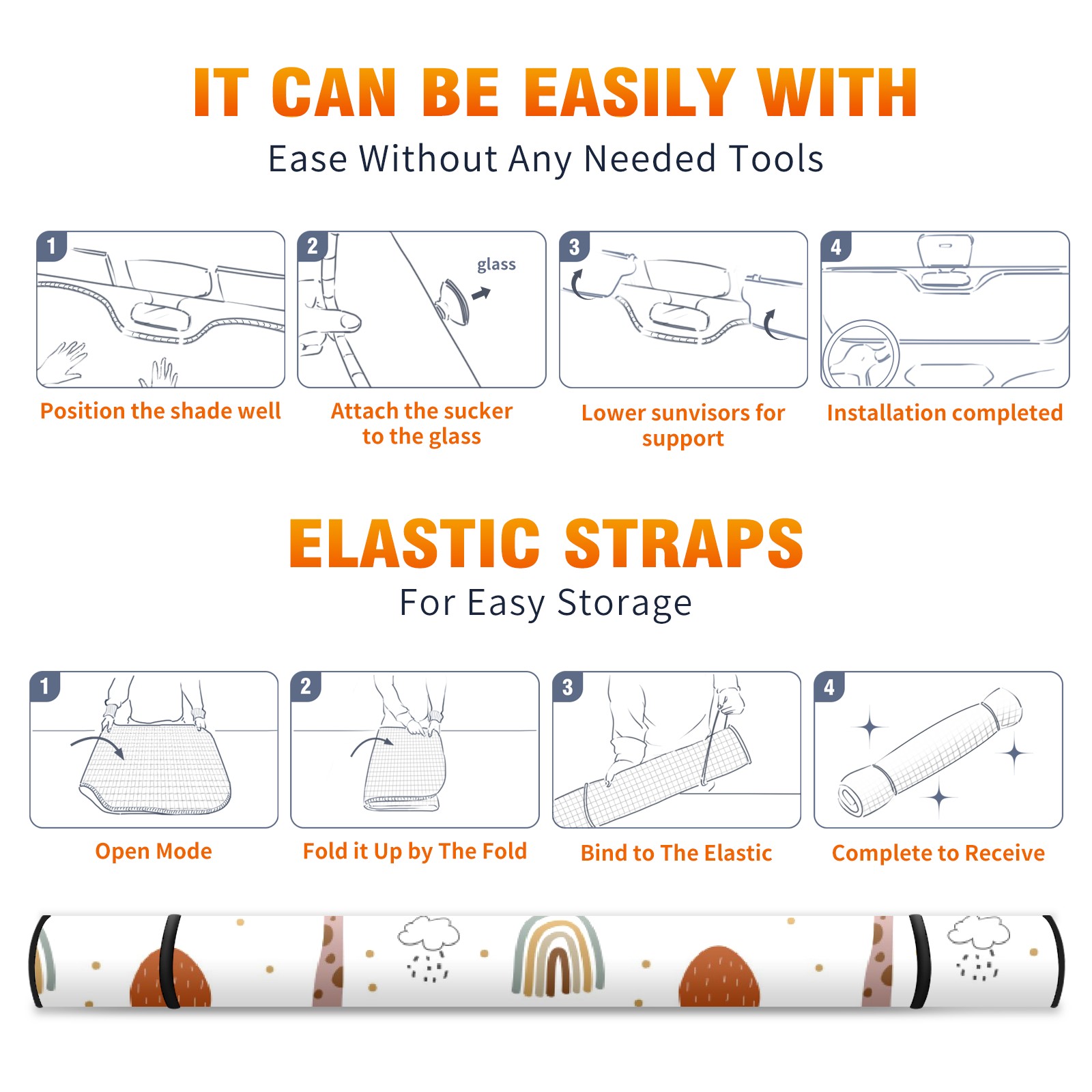 IT CAN BE EASILY WITH
Ease Without Any Needed Tools

1
Position the shade well

2
glass
Attach the sucker to the glass

3
Lower sunvisors for support

4
Installation completed

ELASTIC STRAPS
For Easy Storage

1
Open Mode

2
Fold it Up by The Fold

3
Bind to The Elastic

4
Complete to Receive