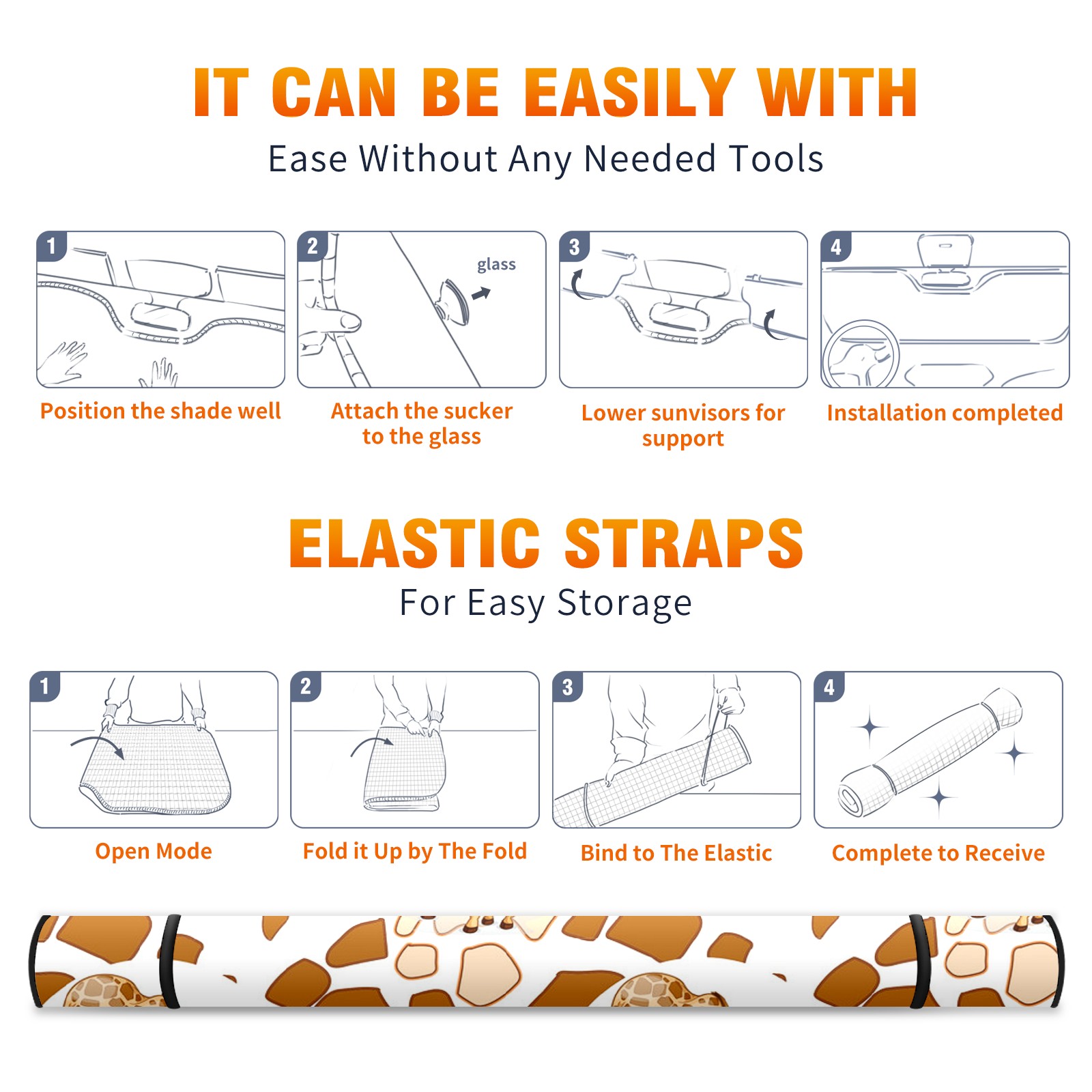 IT CAN BE EASILY WITH
Ease Without Any Needed Tools

1
Position the shade well

2
glass
Attach the sucker to the glass

3
Lower sunvisors for support

4
Installation completed

ELASTIC STRAPS
For Easy Storage

1
Open Mode

2
Fold it Up by The Fold

3
Bind to The Elastic

4
Complete to Receive