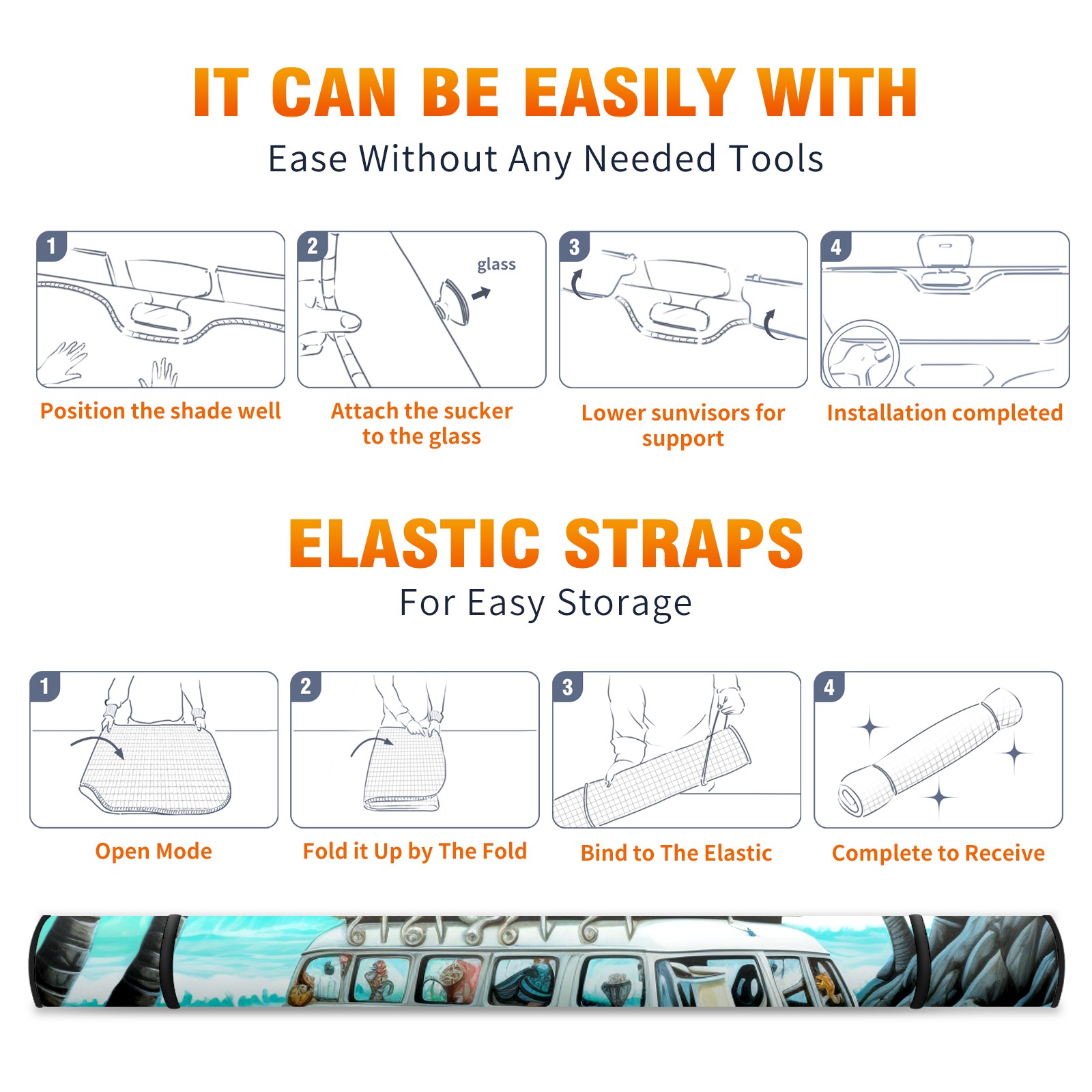 IT CAN BE EASILY WITH
Ease Without Any Needed Tools

1
Position the shade well

2
glass
Attach the sucker to the glass

3
Lower sunvisors for support

4
Installation completed

ELASTIC STRAPS
For Easy Storage

1
Open Mode

2
Fold it Up by The Fold

3
Bind to The Elastic

4
Complete to Receive