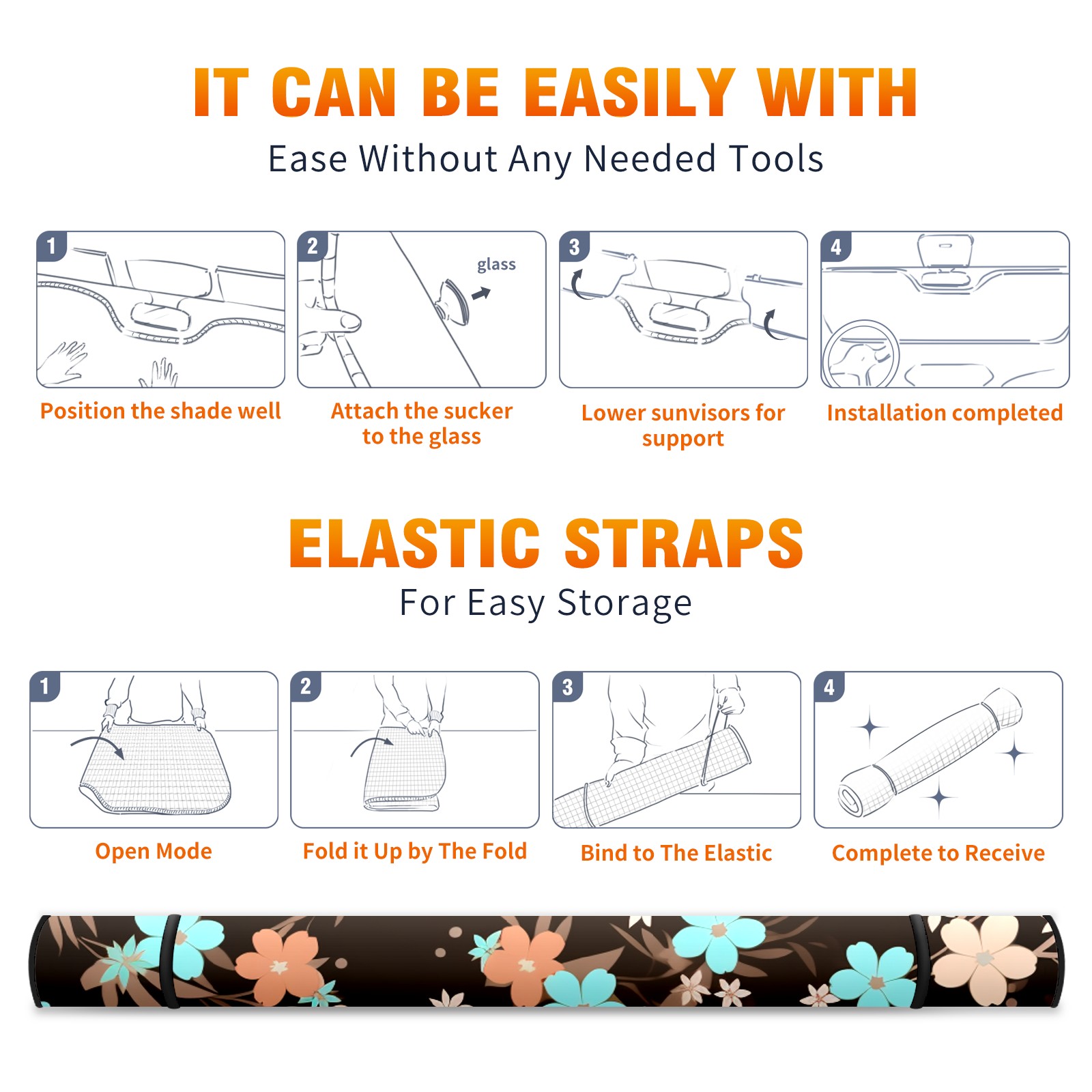 IT CAN BE EASILY WITH

Ease Without Any Needed Tools

1

Position the shade well

2

glass

Attach the sucker to the glass

3

Lower sunvisors for support

4

Installation completed

ELASTIC STRAPS

For Easy Storage

1

Open Mode

2

Fold it Up by The Fold

3

Bind to The Elastic

4

Complete to Receive