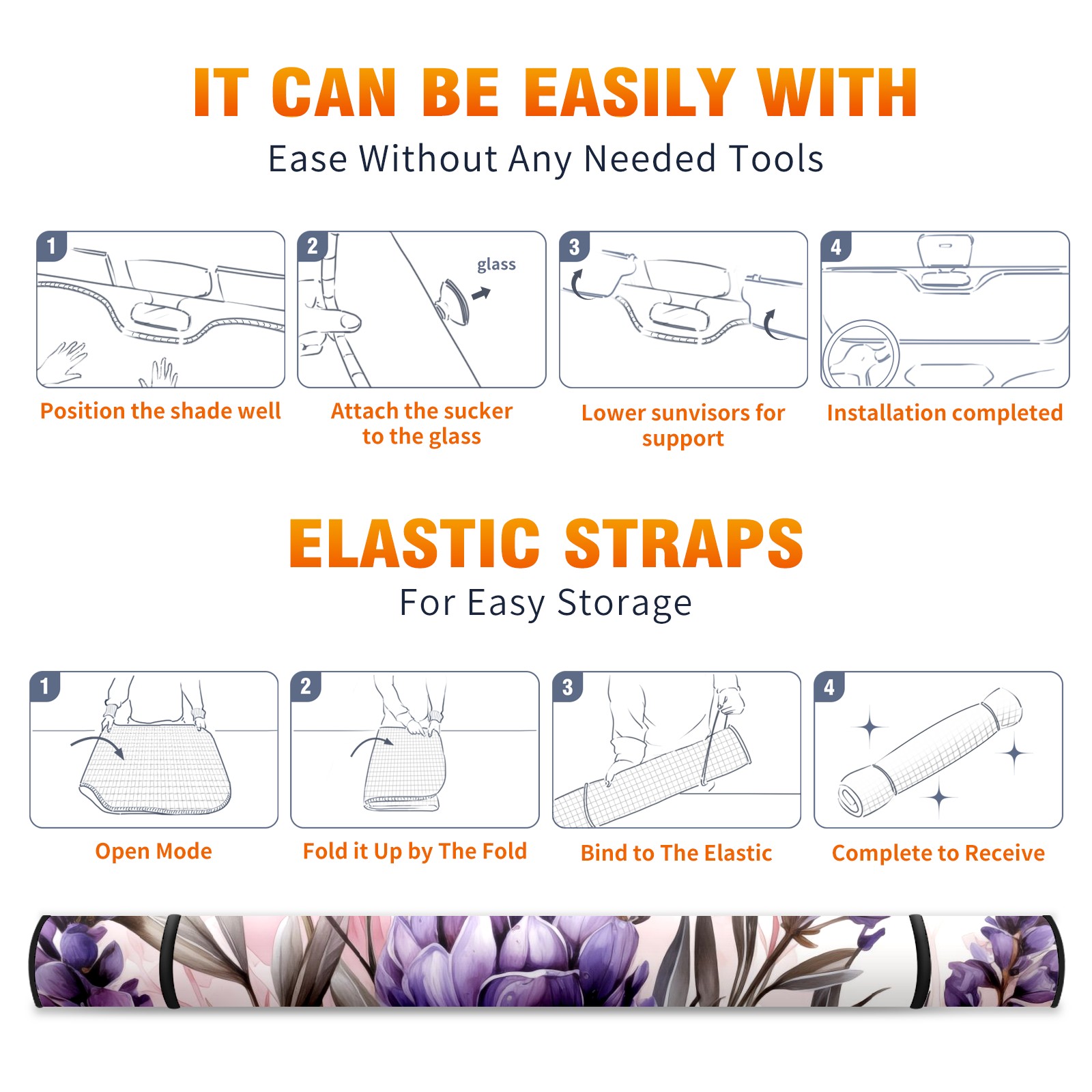 IT CAN BE EASILY WITH
Ease Without Any Needed Tools

1
Position the shade well

2
glass
Attach the sucker to the glass

3
Lower sunvisors for support

4
Installation completed

ELASTIC STRAPS
For Easy Storage

1
Open Mode

2
Fold it Up by The Fold

3
Bind to The Elastic

4
Complete to Receive