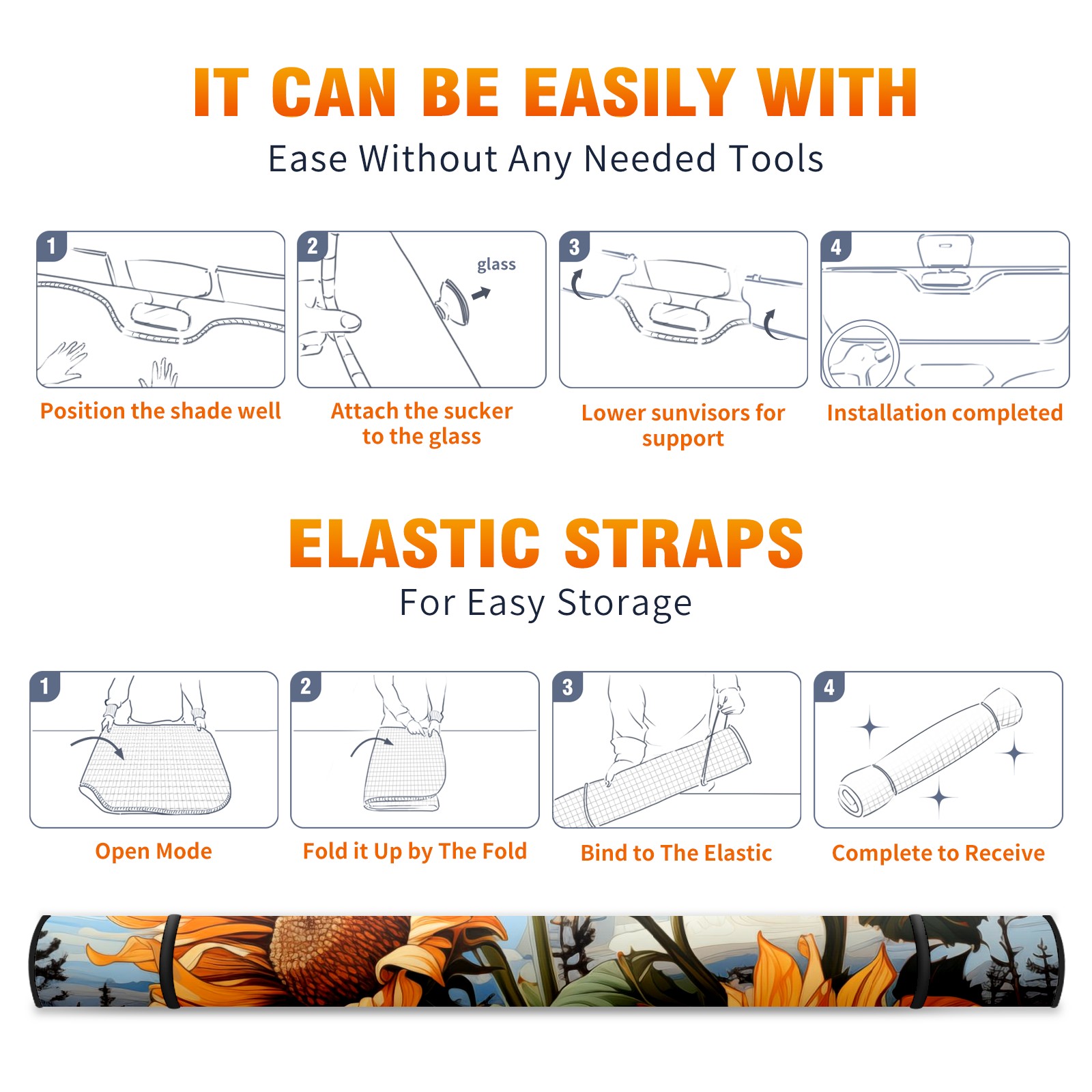 IT CAN BE EASILY WITH

Ease Without Any Needed Tools

1

Position the shade well

2

glass

Attach the sucker to the glass

3

Lower sunvisors for support

4

Installation completed

ELASTIC STRAPS

For Easy Storage

1

Open Mode

2

Fold it Up by The Fold

3

Bind to The Elastic

4

Complete to Receive