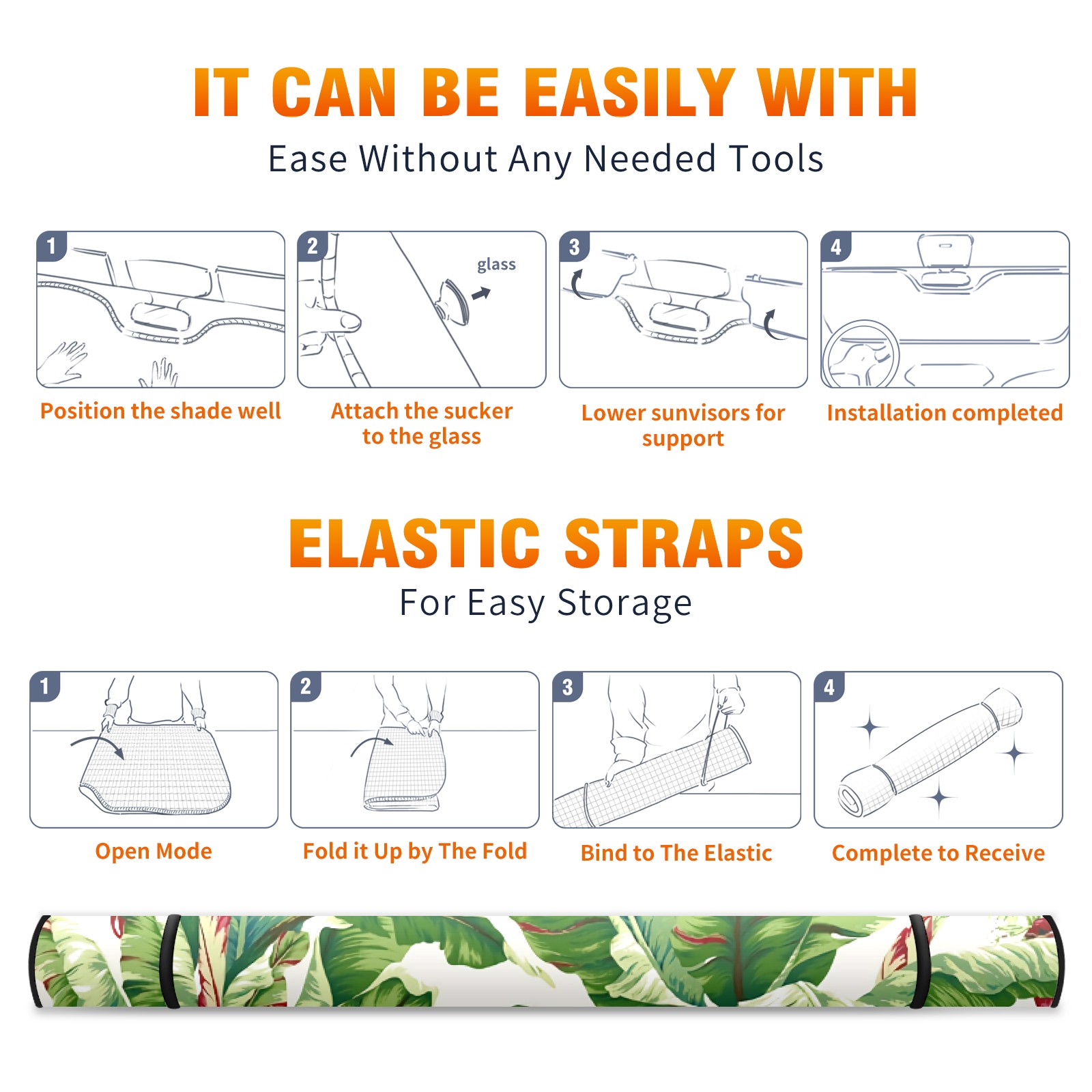 IT CAN BE EASILY WITH
Ease Without Any Needed Tools

1
Position the shade well

2
glass
Attach the sucker to the glass

3
Lower sunvisors for support

4
Installation completed

ELASTIC STRAPS
For Easy Storage

1
Open Mode

2
Fold it Up by The Fold

3
Bind to The Elastic

4
Complete to Receive