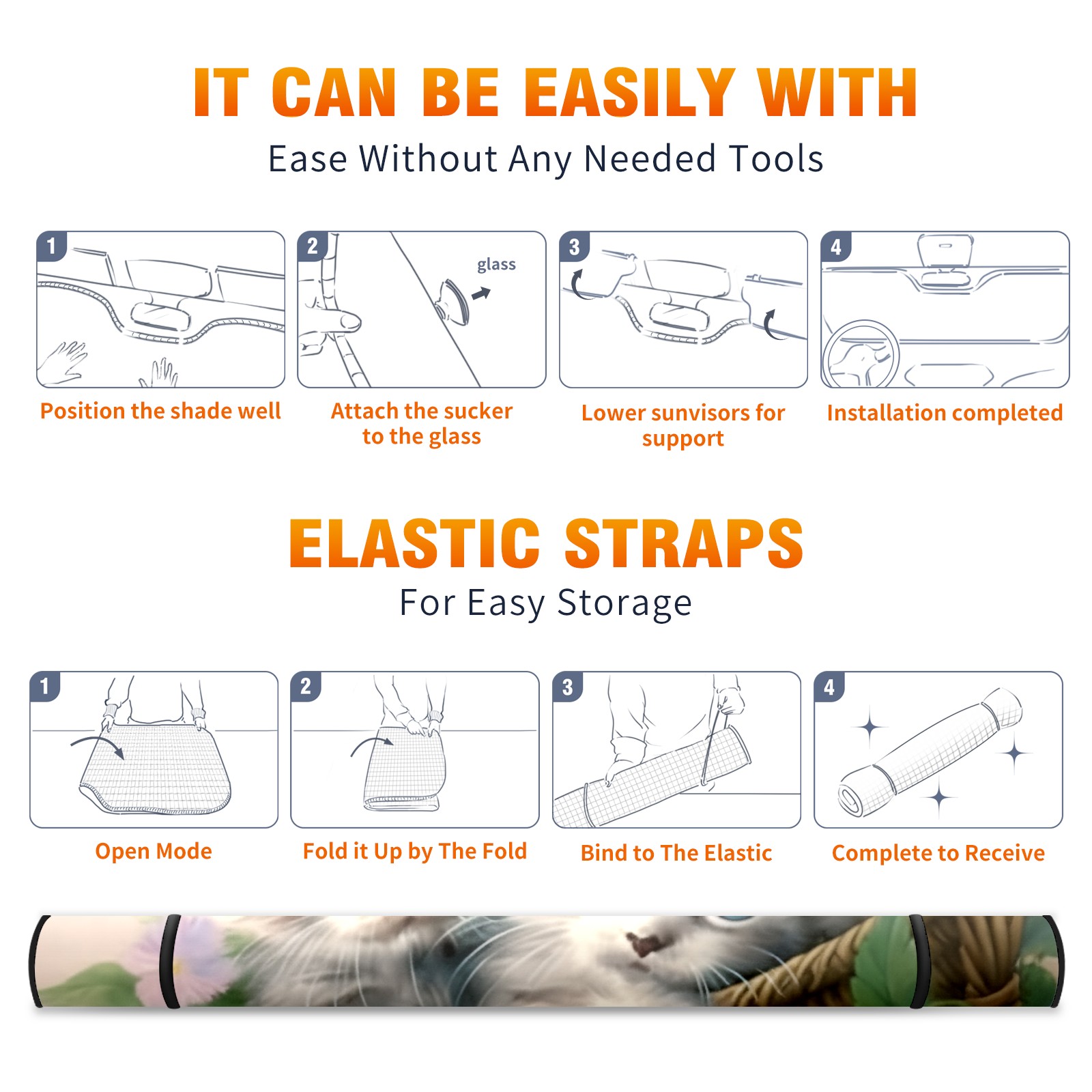 IT CAN BE EASILY WITH
Ease Without Any Needed Tools

1
Position the shade well

2
glass
Attach the sucker to the glass

3
Lower sunvisors for support

4
Installation completed

ELASTIC STRAPS
For Easy Storage

1
Open Mode

2
Fold it Up by The Fold

3
Bind to The Elastic

4
Complete to Receive