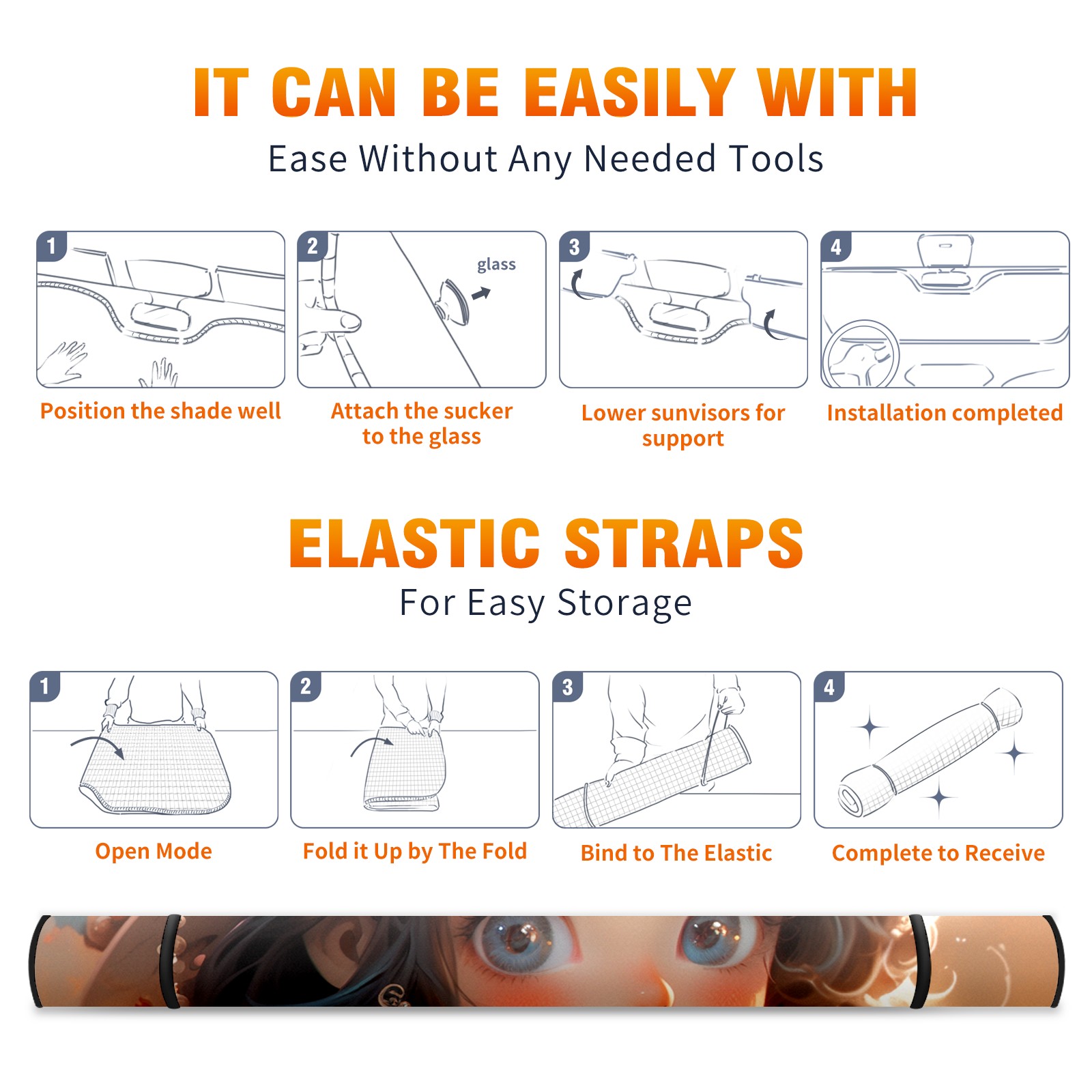 IT CAN BE EASILY WITH
Ease Without Any Needed Tools

1
Position the shade well

2
glass
Attach the sucker to the glass

3
Lower sunvisors for support

4
Installation completed

ELASTIC STRAPS
For Easy Storage

1
Open Mode

2
Fold it Up by The Fold

3
Bind to The Elastic

4
Complete to Receive