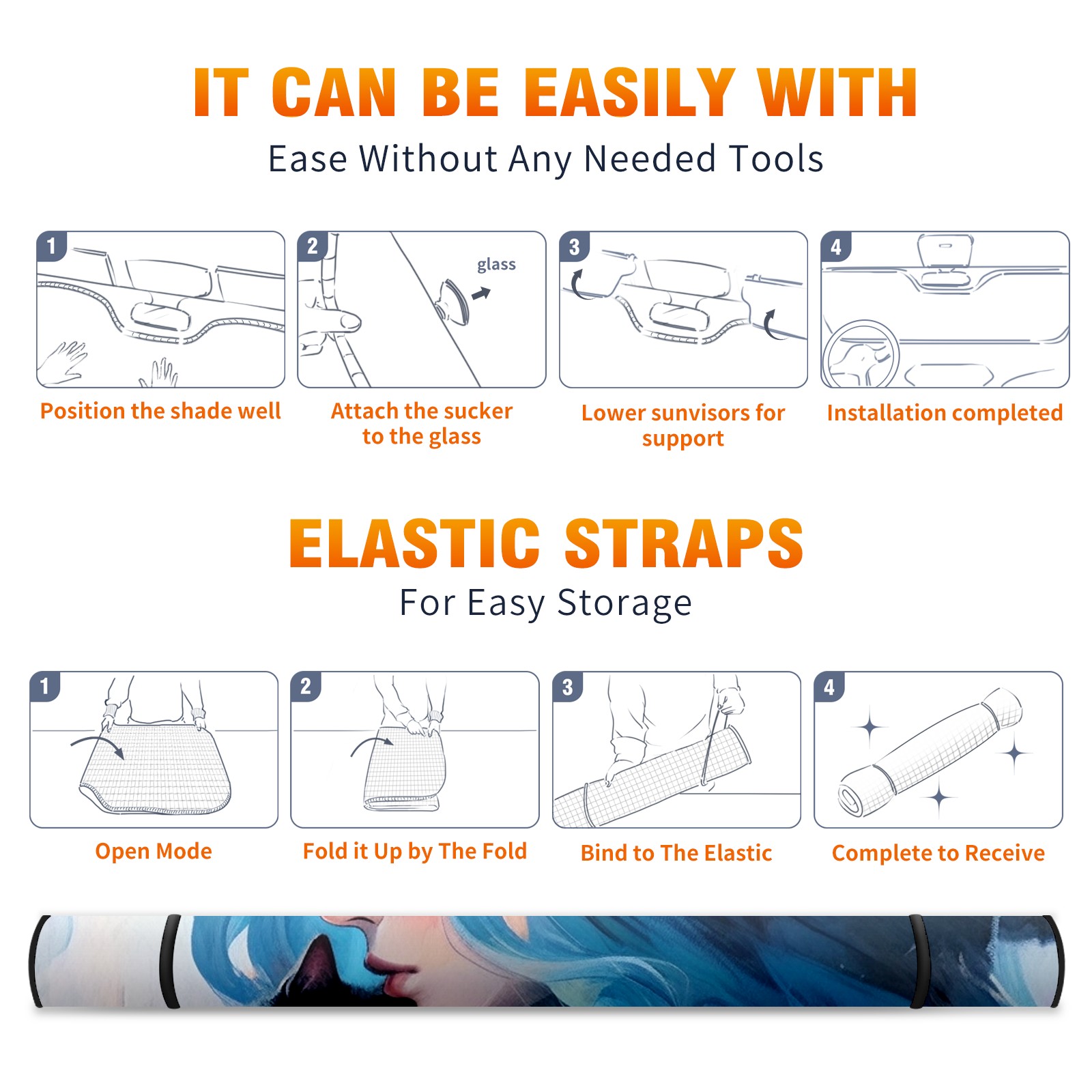 IT CAN BE EASILY WITH
Ease Without Any Needed Tools

1
Position the shade well

2
glass
Attach the sucker to the glass

3
Lower sunvisors for support

4
Installation completed

ELASTIC STRAPS
For Easy Storage

1
Open Mode

2
Fold it Up by The Fold

3
Bind to The Elastic

4
Complete to Receive