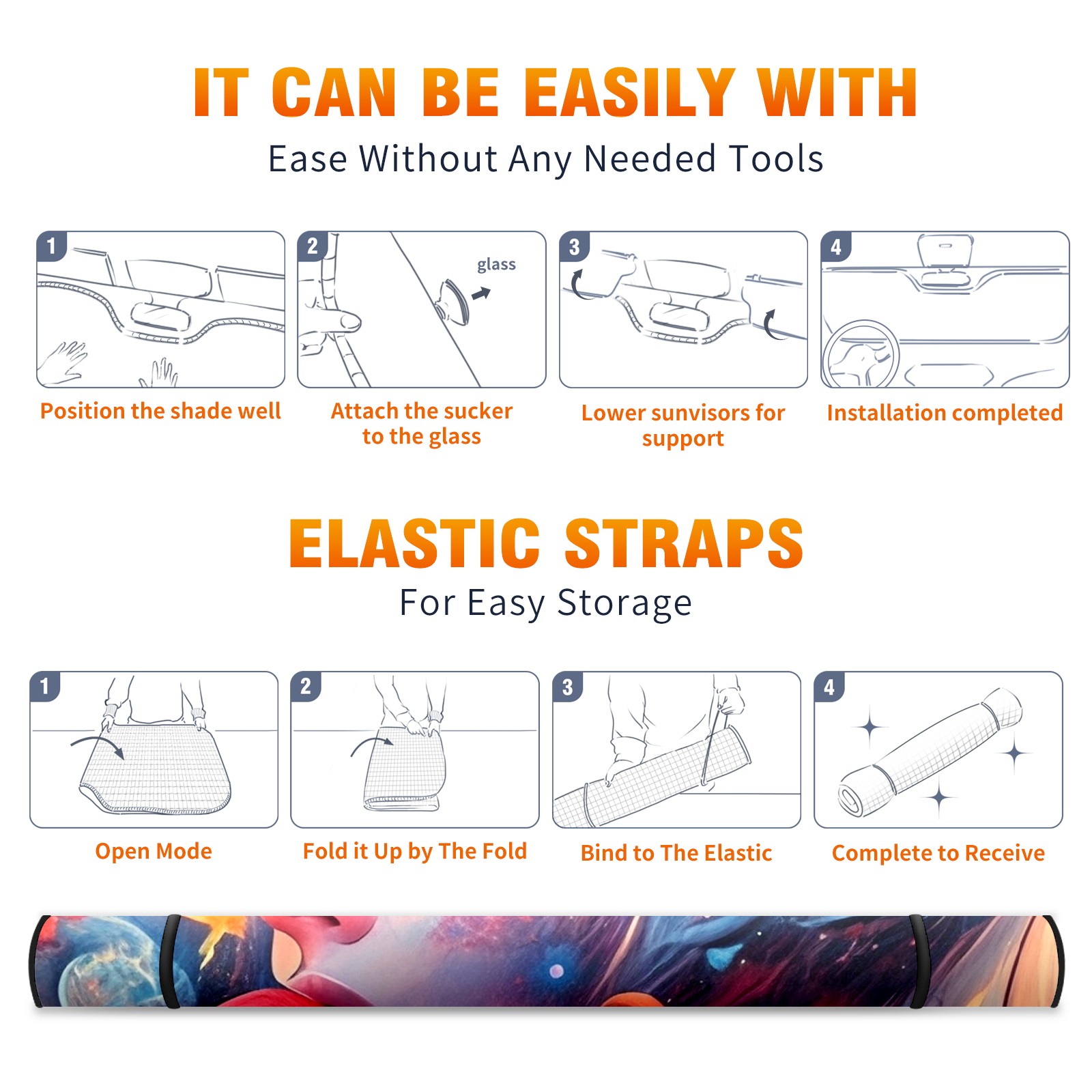 IT CAN BE EASILY WITH
Ease Without Any Needed Tools

1
Position the shade well

2
glass
Attach the sucker to the glass

3
Lower sunvisors for support

4
Installation completed

ELASTIC STRAPS
For Easy Storage

1
Open Mode

2
Fold it Up by The Fold

3
Bind to The Elastic

4
Complete to Receive