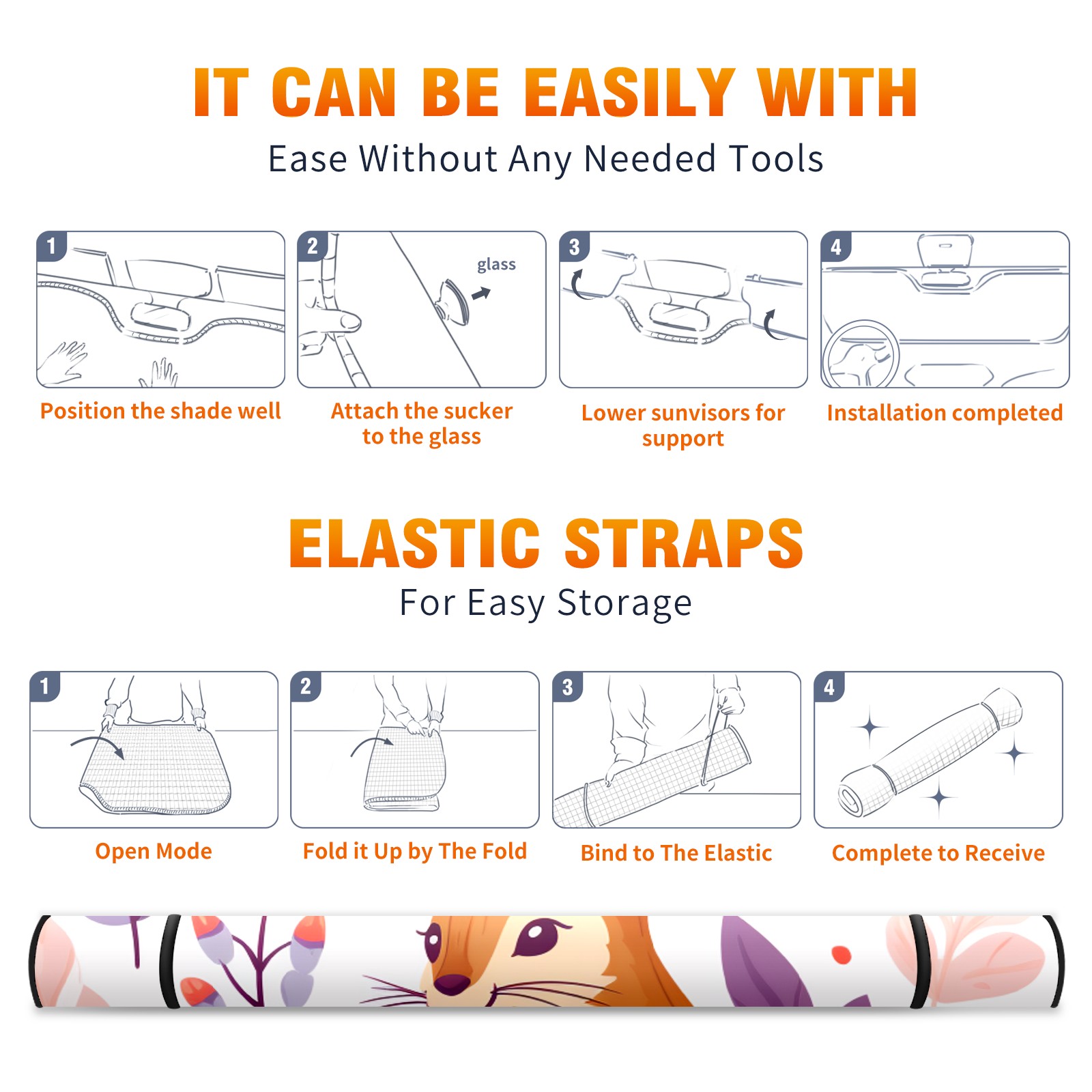 IT CAN BE EASILY WITH

Ease Without Any Needed Tools

1

Position the shade well

2

glass

Attach the sucker to the glass

3

Lower sunvisors for support

4

Installation completed

ELASTIC STRAPS

For Easy Storage

1

Open Mode

2

Fold it Up by The Fold

3

Bind to The Elastic

4

Complete to Receive