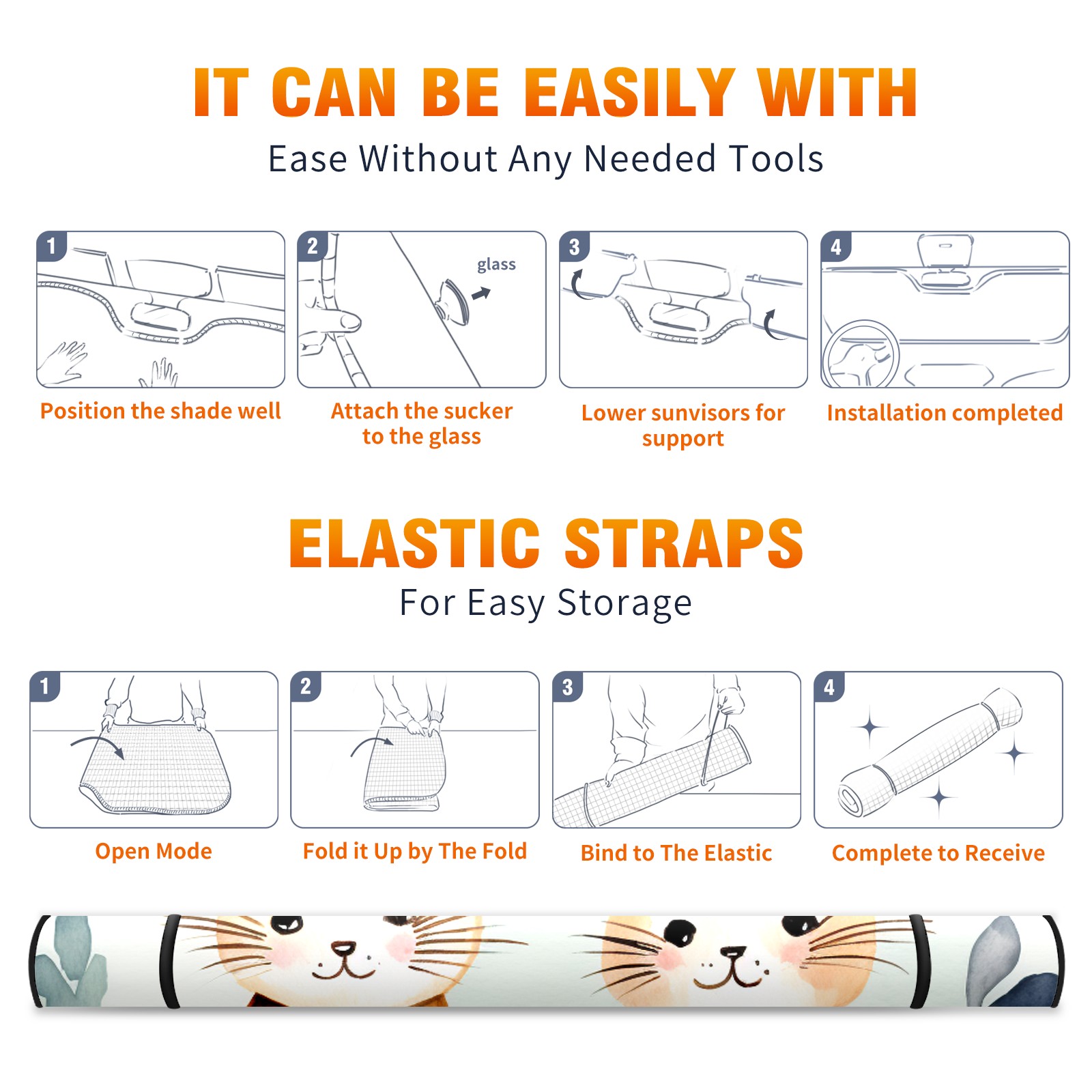 IT CAN BE EASILY WITH

Ease Without Any Needed Tools

1

Position the shade well

2

glass

Attach the sucker to the glass

3

Lower sunvisors for support

4

Installation completed

ELASTIC STRAPS

For Easy Storage

1

Open Mode

2

Fold it Up by The Fold

3

Bind to The Elastic

4

Complete to Receive