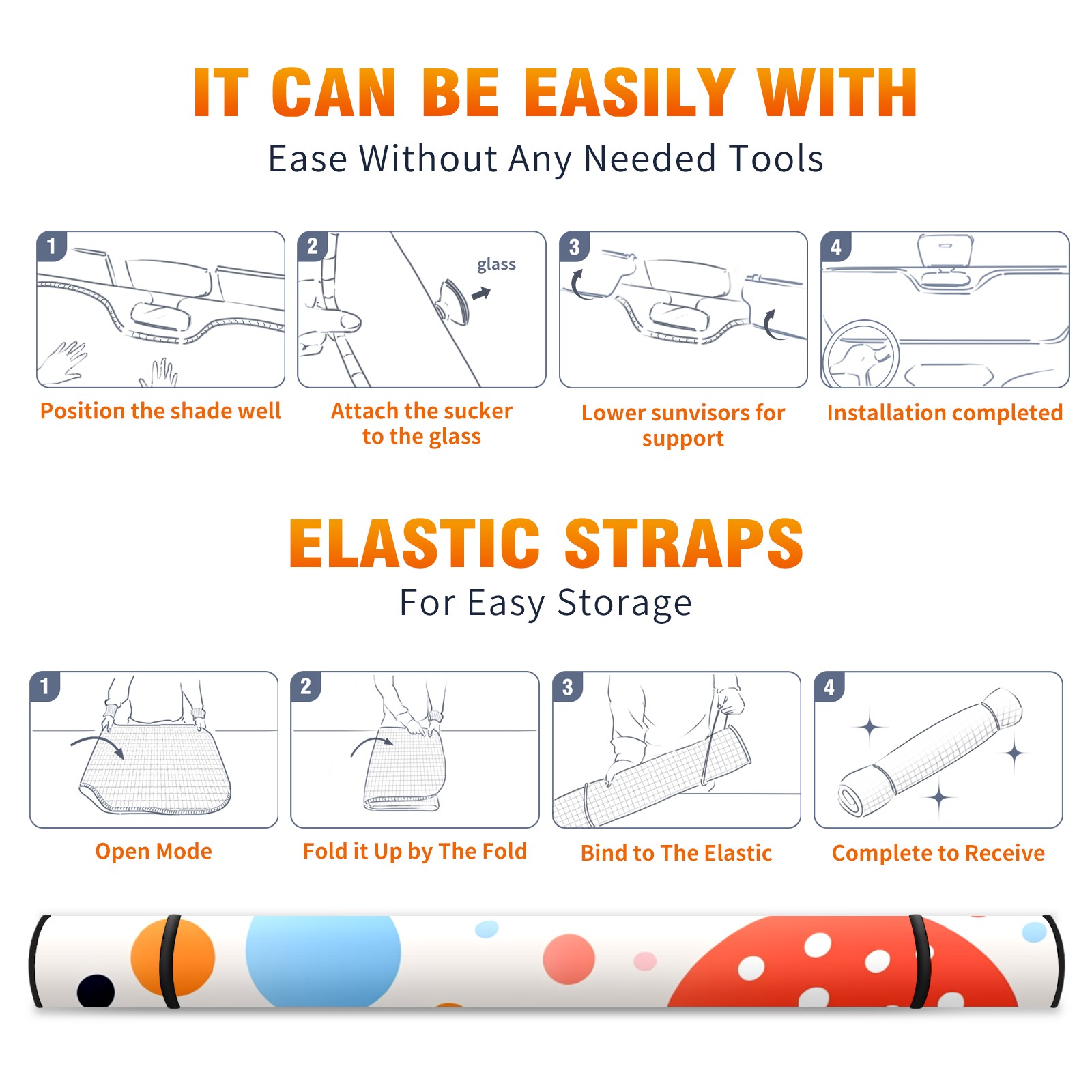 IT CAN BE EASILY WITH

Ease Without Any Needed Tools

1

Position the shade well

2

glass

Attach the sucker to the glass

3

Lower sunvisors for support

4

Installation completed

ELASTIC STRAPS

For Easy Storage

1

Open Mode

2

Fold it Up by The Fold

3

Bind to The Elastic

4

Complete to Receive