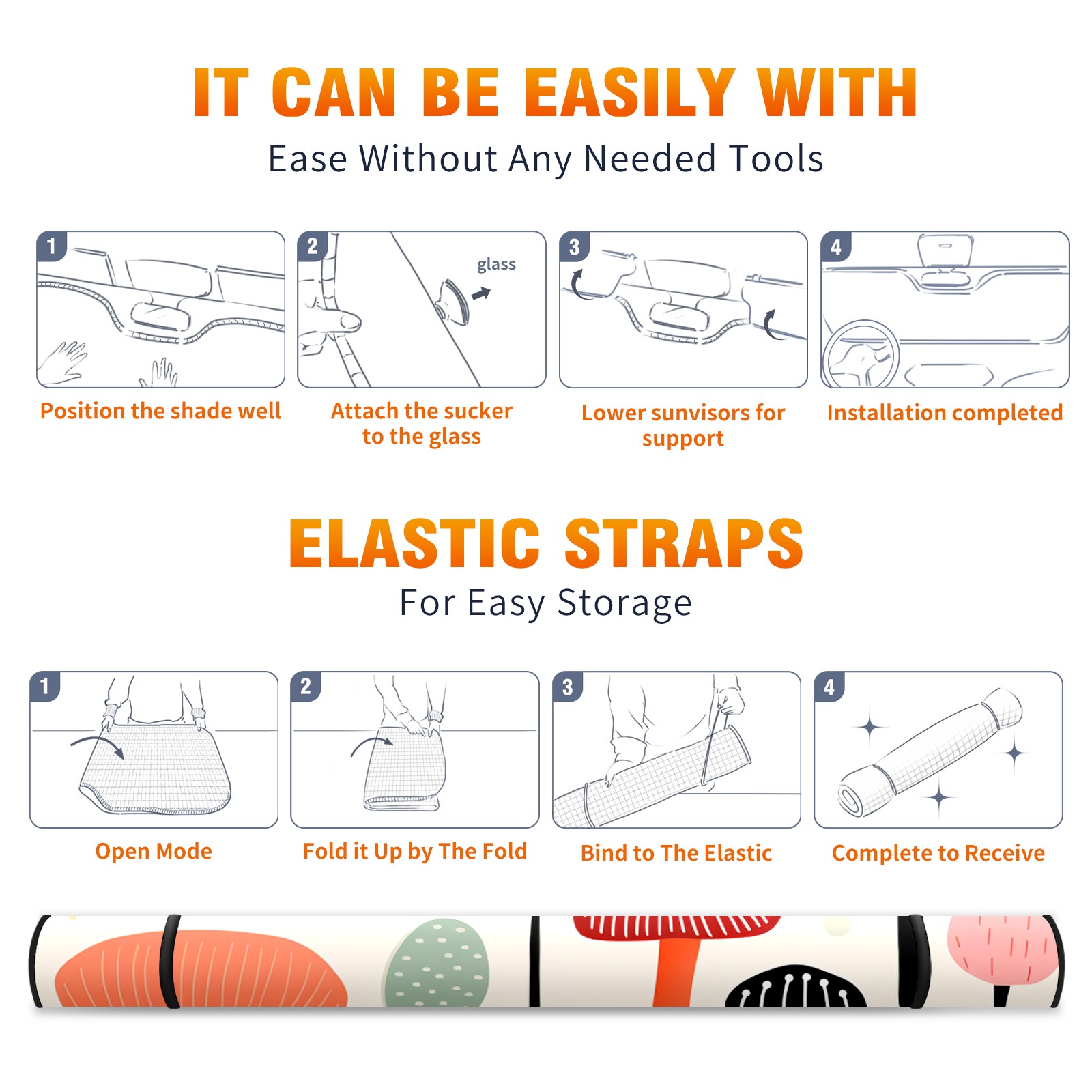 IT CAN BE EASILY WITH
Ease Without Any Needed Tools

1

Position the shade well

2

glass

Attach the sucker to the glass

3

Lower sunvisors for support

4

Installation completed

ELASTIC STRAPS
For Easy Storage

1

Open Mode

2

Fold it Up by The Fold

3

Bind to The Elastic

4

Complete to Receive