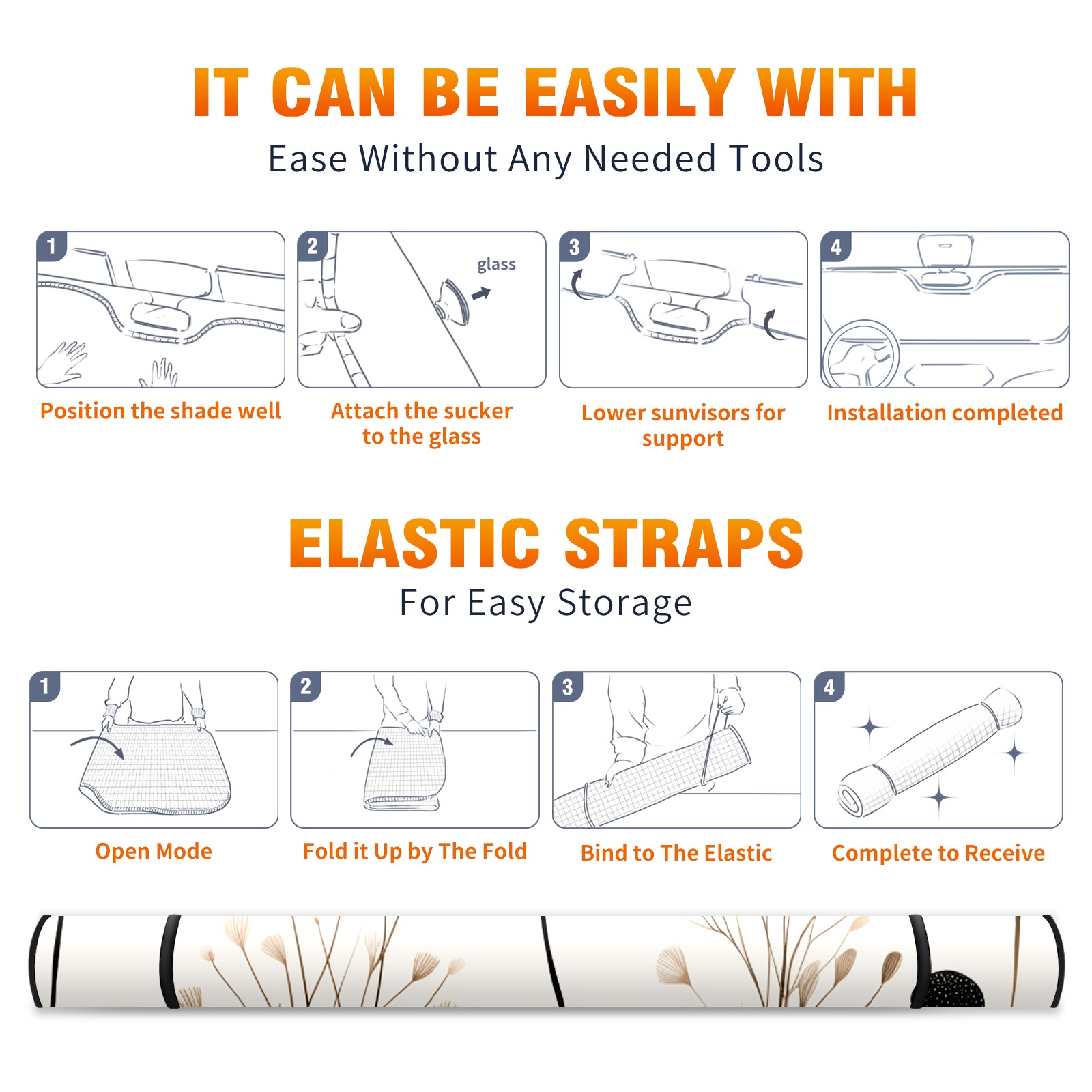 IT CAN BE EASILY WITH
Ease Without Any Needed Tools

1
Position the shade well

2
glass
Attach the sucker to the glass

3
Lower sunvisors for support

4
Installation completed

ELASTIC STRAPS
For Easy Storage

1
Open Mode

2
Fold it Up by The Fold

3
Bind to The Elastic

4
Complete to Receive