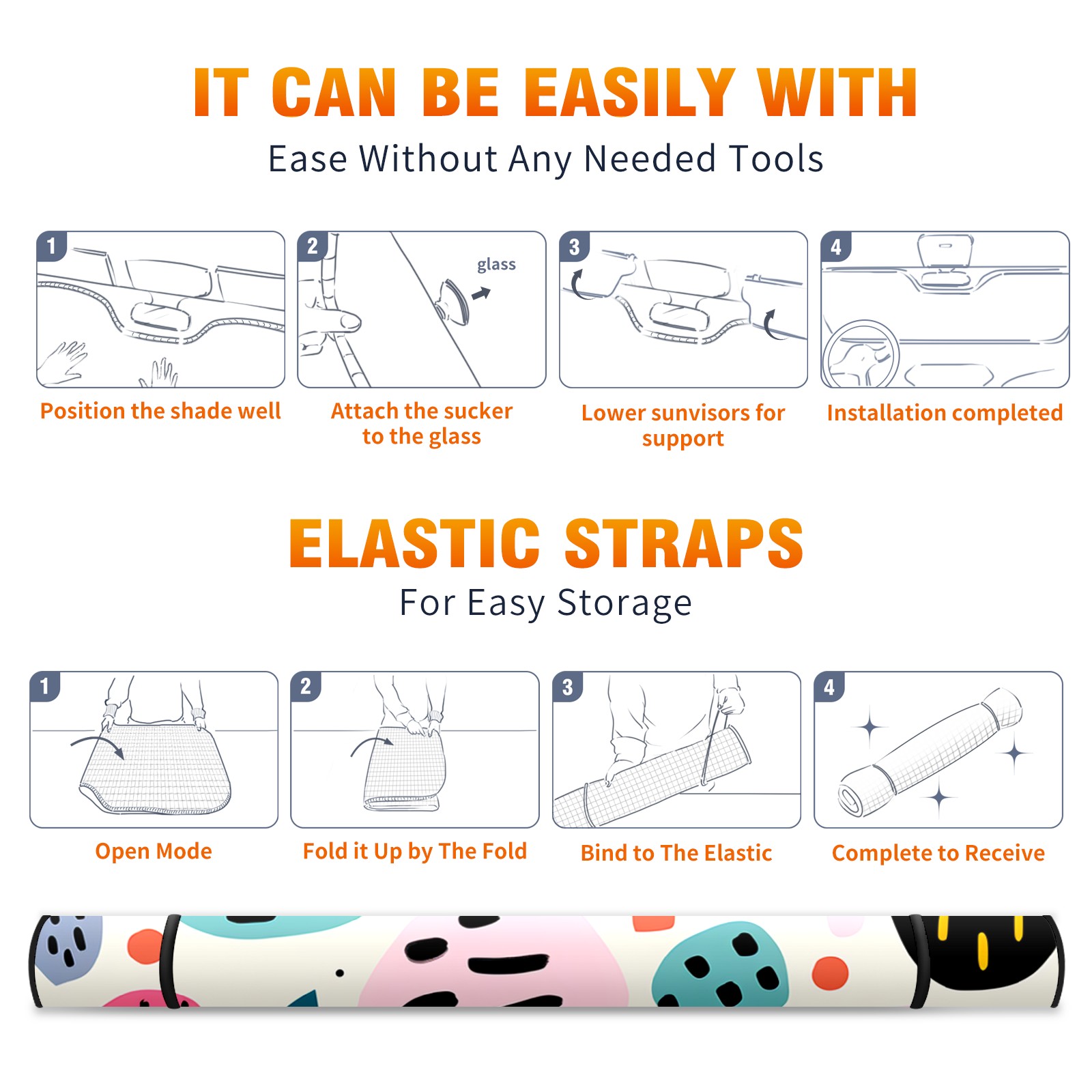 IT CAN BE EASILY WITH

Ease Without Any Needed Tools

1

Position the shade well

2

glass

Attach the sucker to the glass

3

Lower sunvisors for support

4

Installation completed

ELASTIC STRAPS

For Easy Storage

1

Open Mode

2

Fold it Up by The Fold

3

Bind to The Elastic

4

Complete to Receive