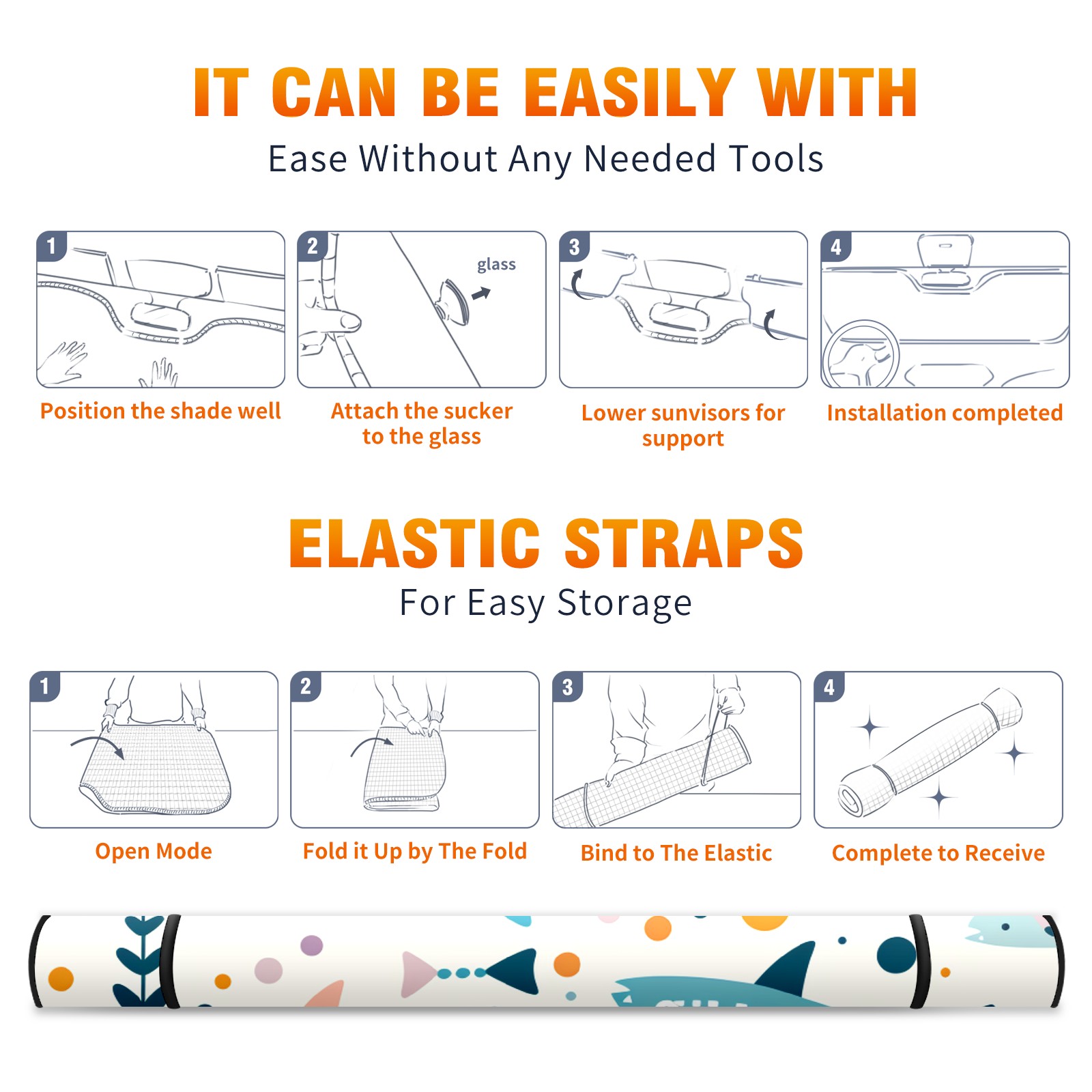 IT CAN BE EASILY WITH
Ease Without Any Needed Tools

1
Position the shade well

2
glass
Attach the sucker to the glass

3
Lower sunvisors for support

4
Installation completed

ELASTIC STRAPS
For Easy Storage

1
Open Mode

2
Fold it Up by The Fold

3
Bind to The Elastic

4
Complete to Receive