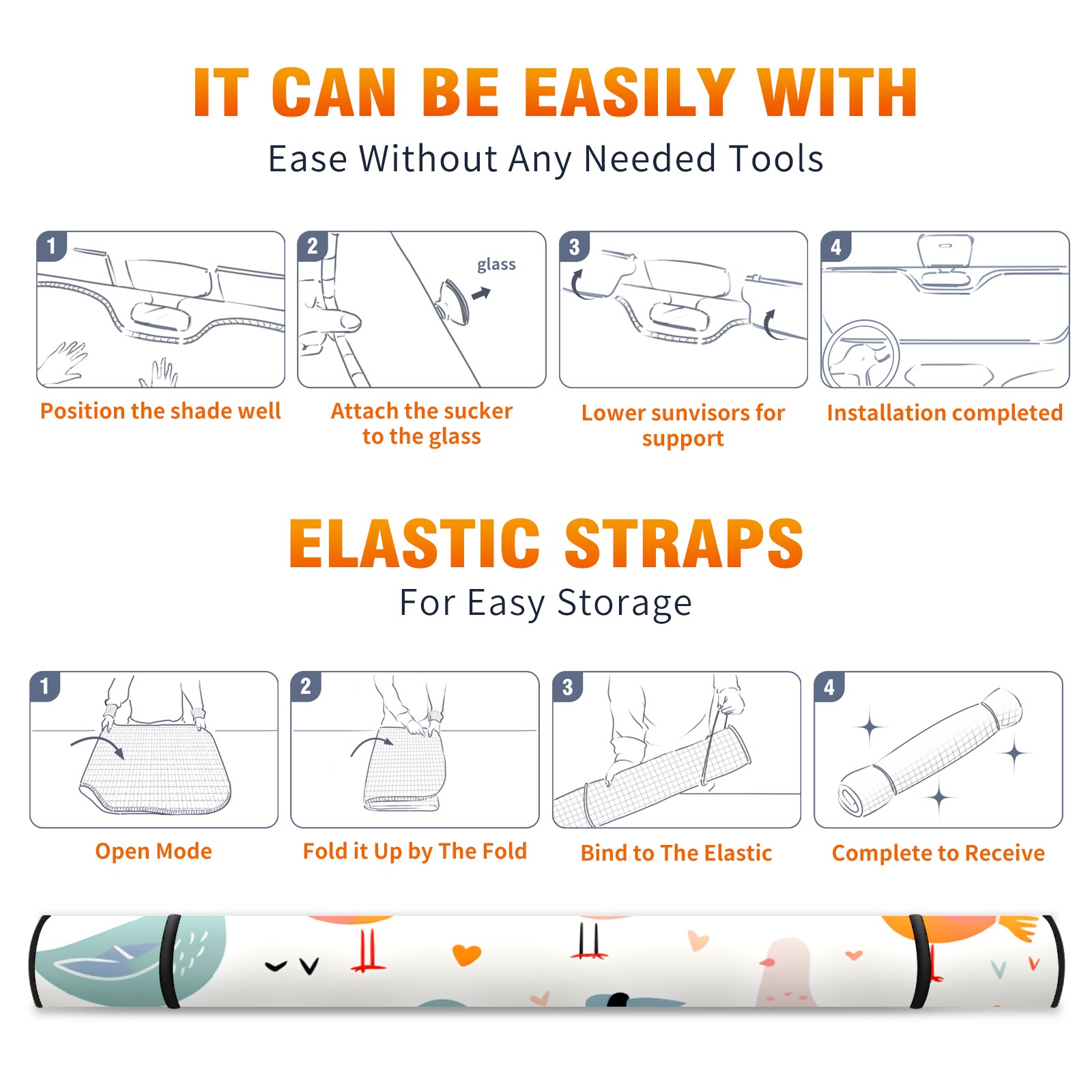 IT CAN BE EASILY WITH
Ease Without Any Needed Tools

1
Position the shade well

2
glass
Attach the sucker to the glass

3
Lower sunvisors for support

4
Installation completed

ELASTIC STRAPS
For Easy Storage

1
Open Mode

2
Fold it Up by The Fold

3
Bind to The Elastic

4
Complete to Receive