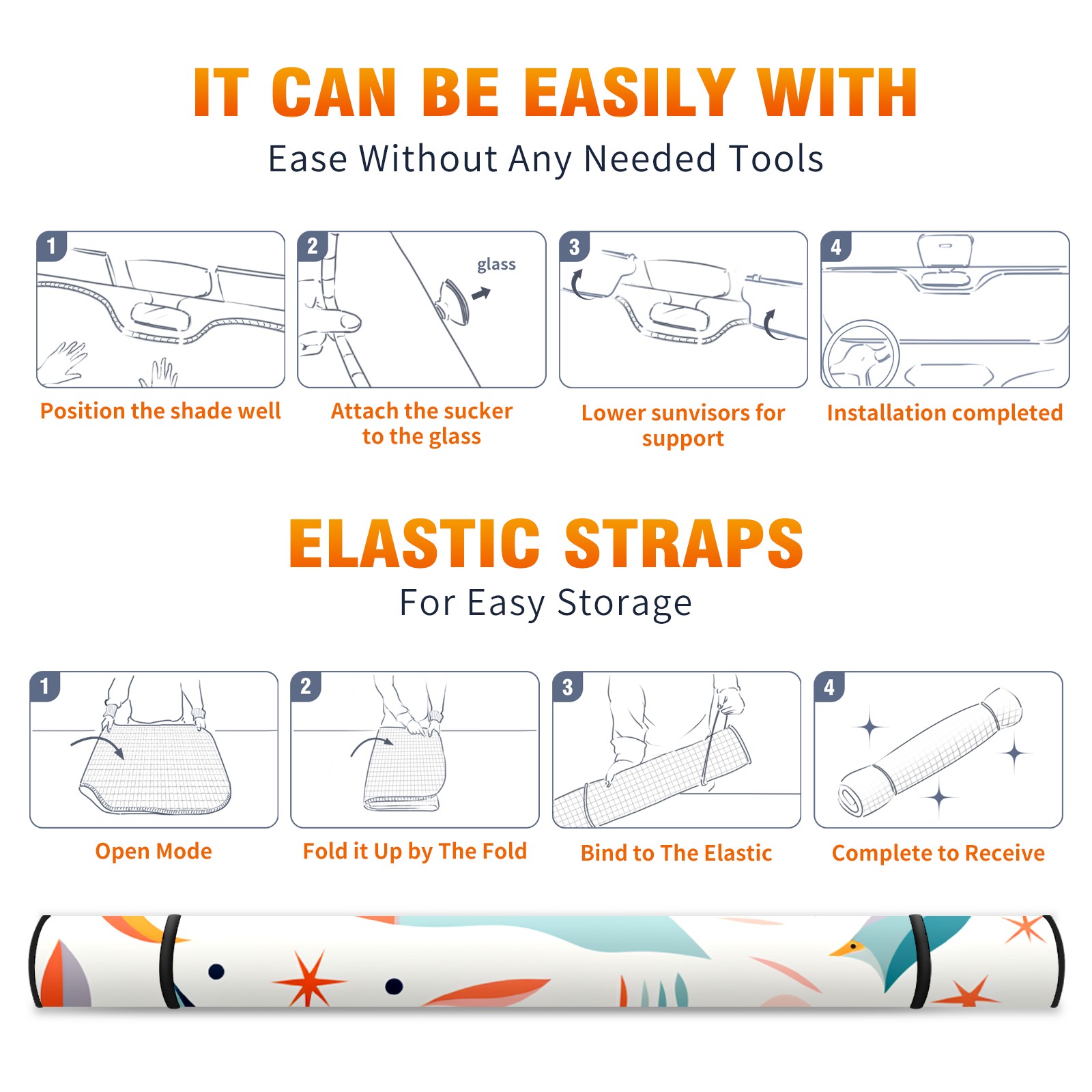 IT CAN BE EASILY WITH
Ease Without Any Needed Tools

1
Position the shade well

2
glass
Attach the sucker to the glass

3
Lower sunvisors for support

4
Installation completed

ELASTIC STRAPS
For Easy Storage

1
Open Mode

2
Fold it Up by The Fold

3
Bind to The Elastic

4
Complete to Receive