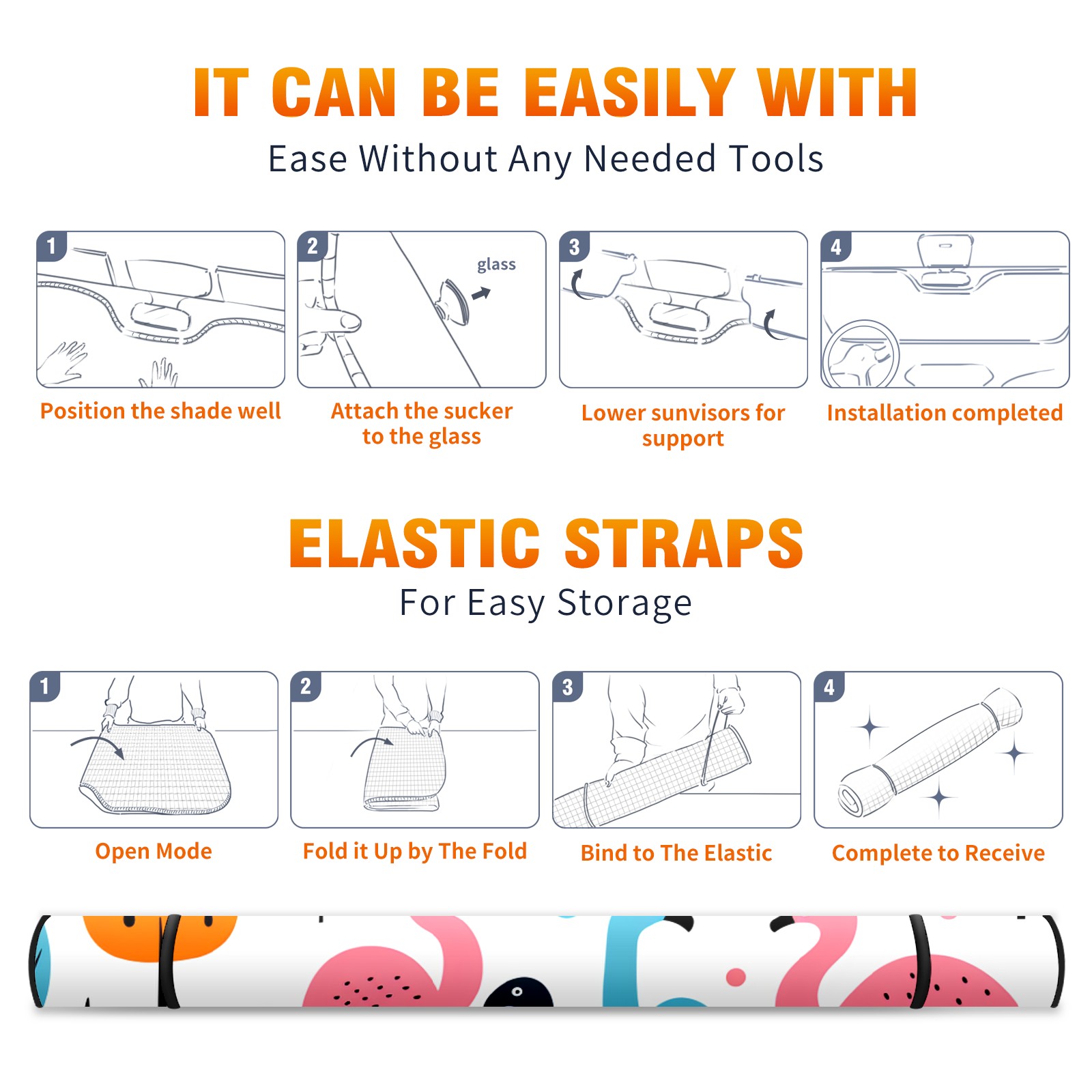 IT CAN BE EASILY WITH
Ease Without Any Needed Tools

1
Position the shade well

2
glass
Attach the sucker to the glass

3
Lower sunvisors for support

4
Installation completed

ELASTIC STRAPS
For Easy Storage

1
Open Mode

2
Fold it Up by The Fold

3
Bind to The Elastic

4
Complete to Receive