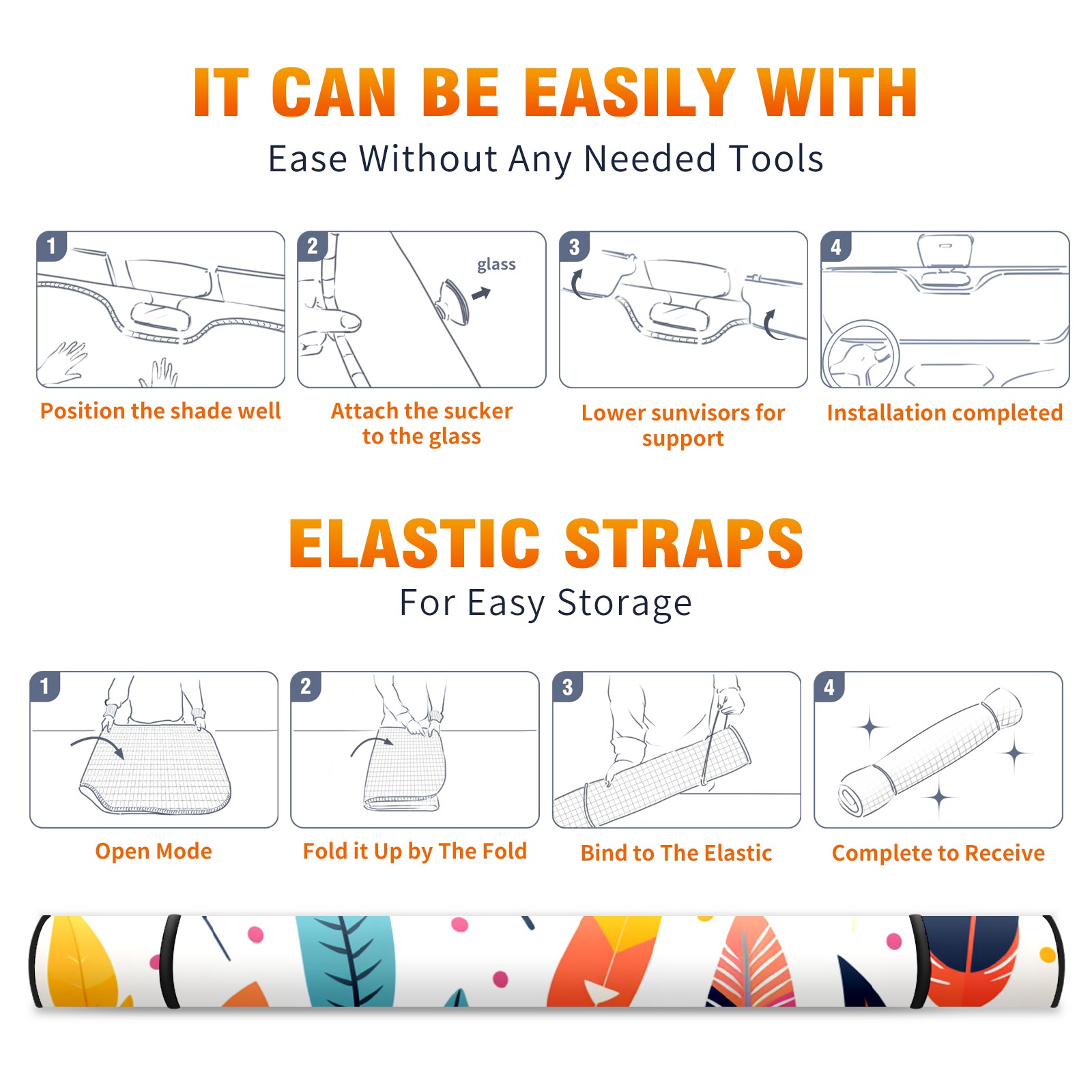 IT CAN BE EASILY WITH
Ease Without Any Needed Tools

1
Position the shade well

2
glass
Attach the sucker to the glass

3
Lower sunvisors for support

4
Installation completed

ELASTIC STRAPS
For Easy Storage

1
Open Mode

2
Fold it Up by The Fold

3
Bind to The Elastic

4
Complete to Receive