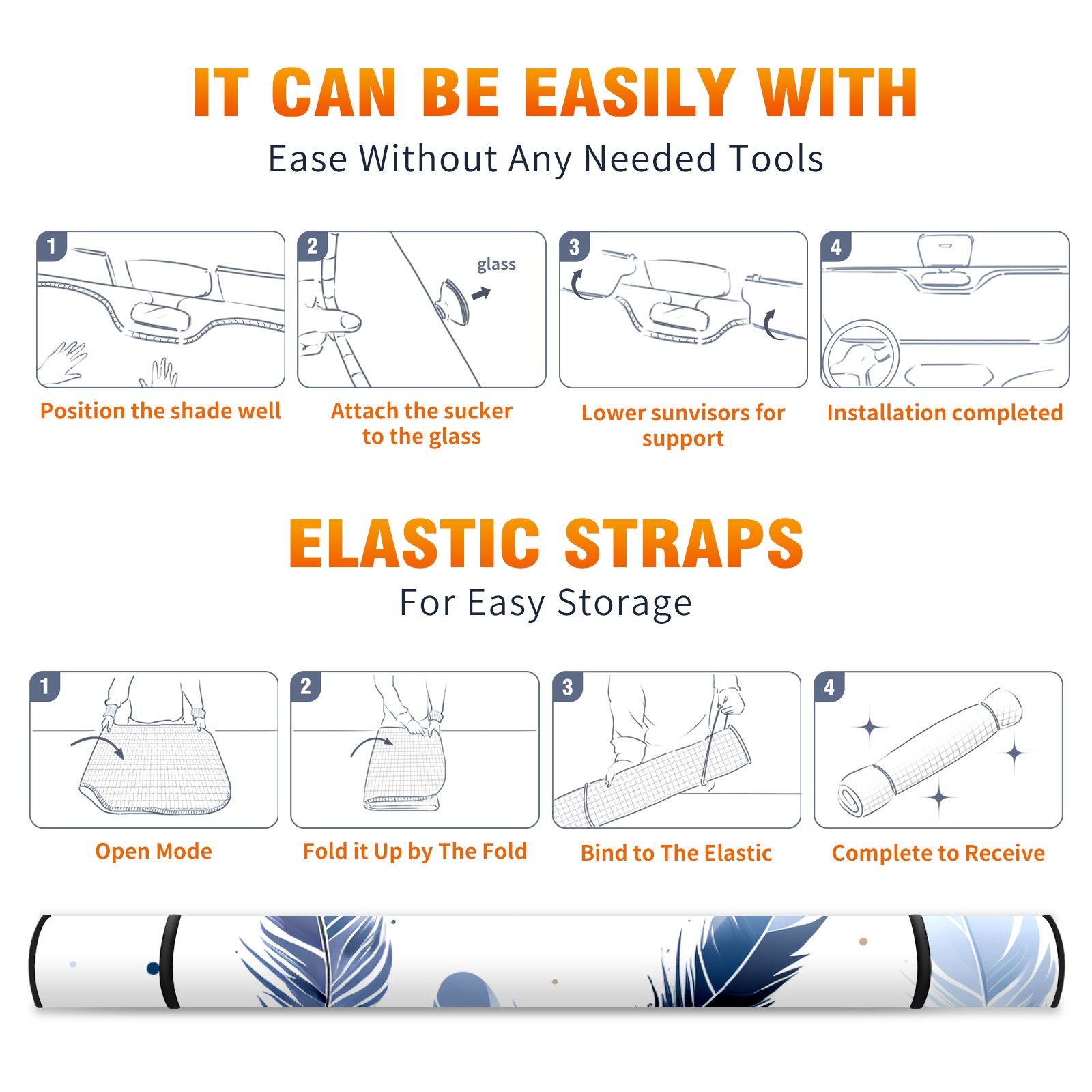 IT CAN BE EASILY WITH
Ease Without Any Needed Tools

1
Position the shade well

2
glass
Attach the sucker to the glass

3
Lower sunvisors for support

4
Installation completed

ELASTIC STRAPS
For Easy Storage

1
Open Mode

2
Fold it Up by The Fold

3
Bind to The Elastic

4
Complete to Receive