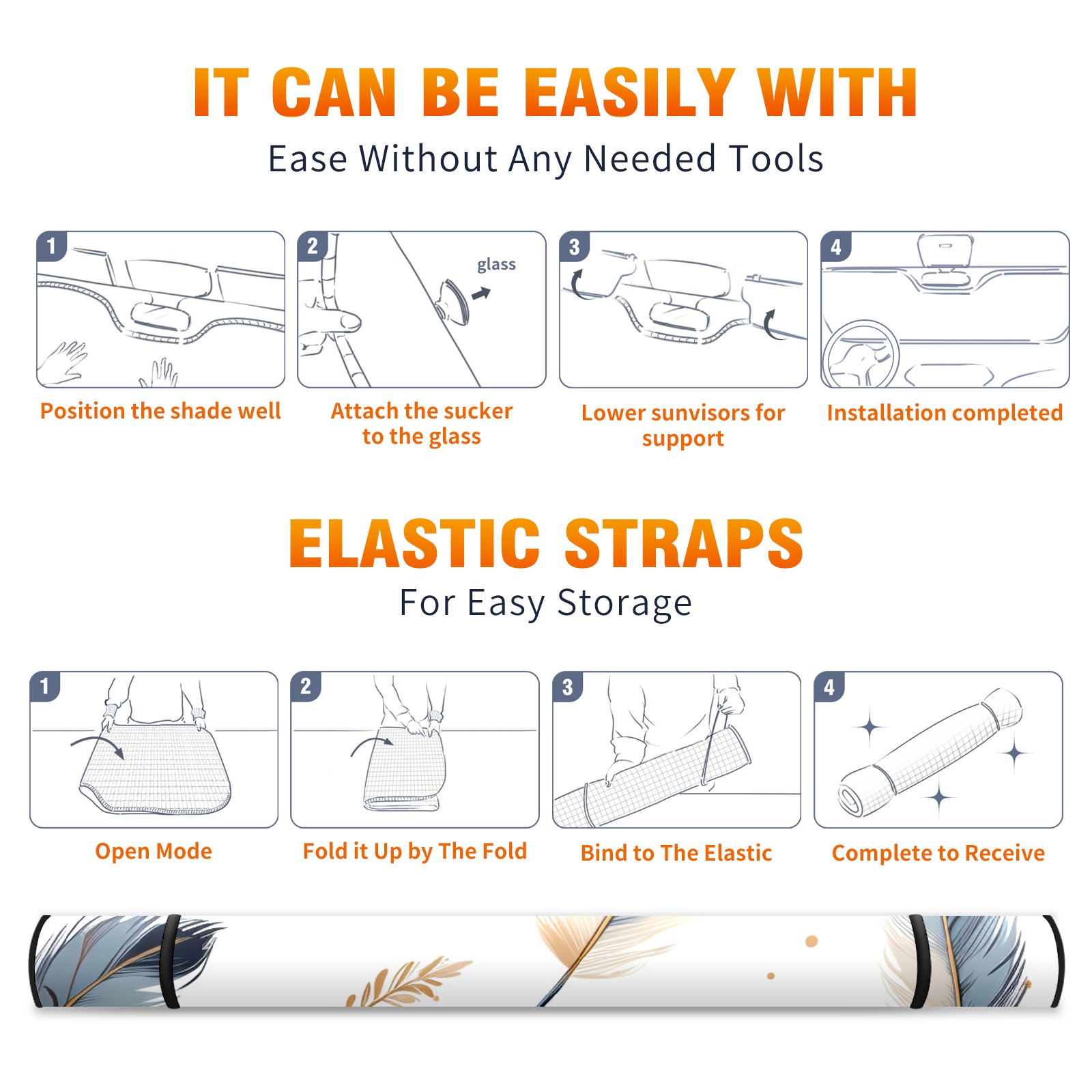 IT CAN BE EASILY WITH

Ease Without Any Needed Tools

1

Position the shade well

2

glass

Attach the sucker to the glass

3

Lower sunvisors for support

4

Installation completed

ELASTIC STRAPS

For Easy Storage

1

Open Mode

2

Fold it Up by The Fold

3

Bind to The Elastic

4

Complete to Receive