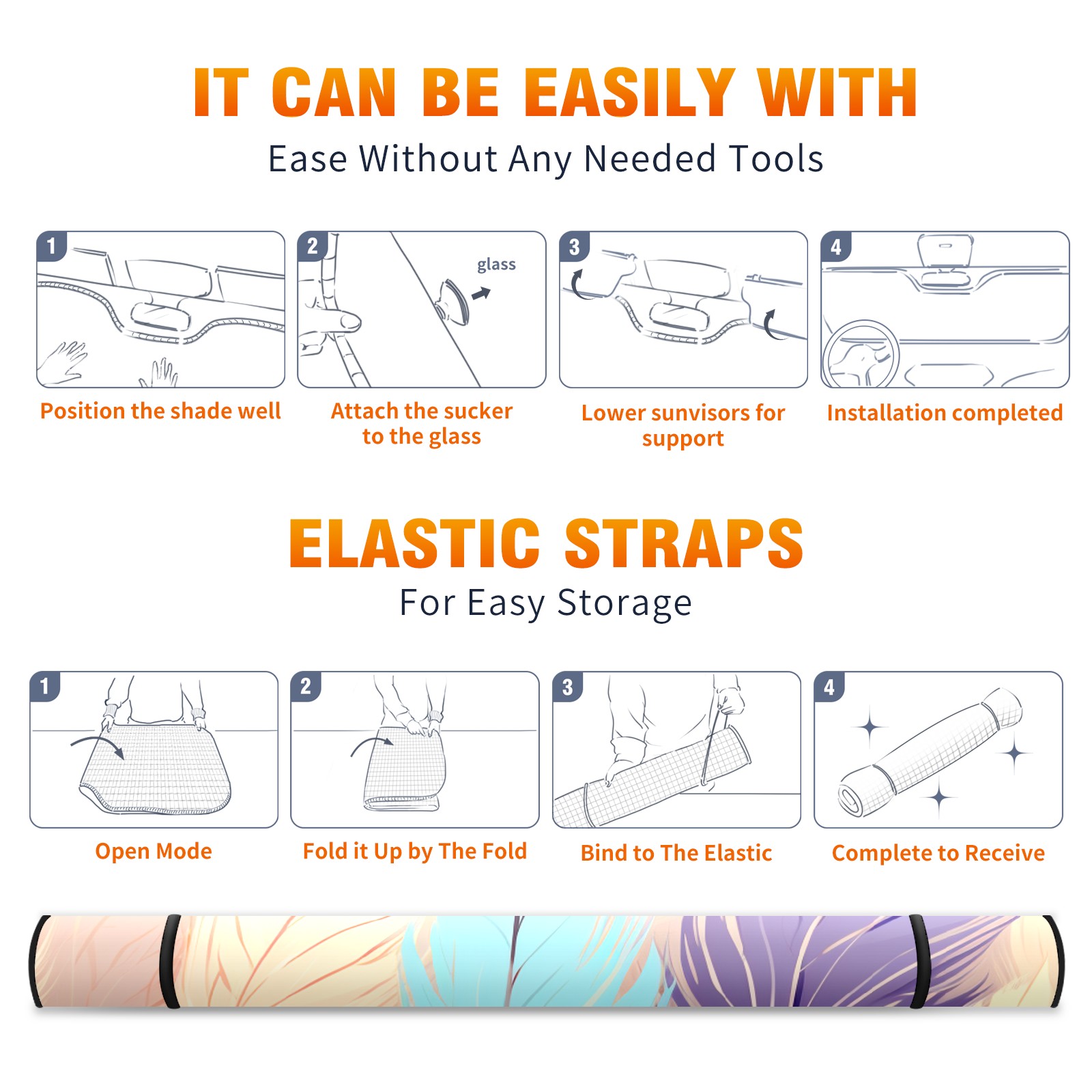 IT CAN BE EASILY WITH
Ease Without Any Needed Tools

1
Position the shade well

2
glass
Attach the sucker to the glass

3
Lower sunvisors for support

4
Installation completed

ELASTIC STRAPS
For Easy Storage

1
Open Mode

2
Fold it Up by The Fold

3
Bind to The Elastic

4
Complete to Receive