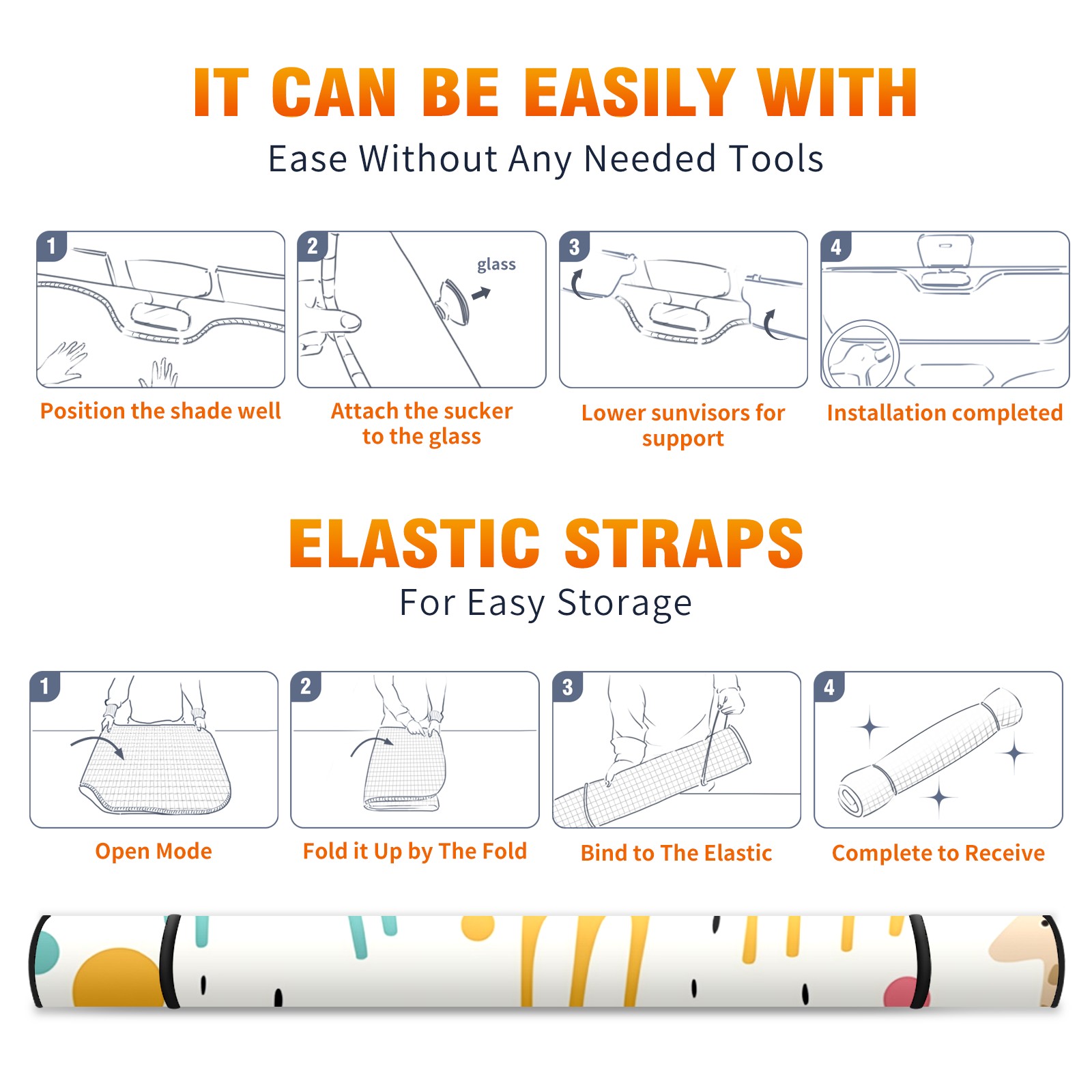 IT CAN BE EASILY WITH
Ease Without Any Needed Tools

1

Position the shade well

2

glass

Attach the sucker to the glass

3

Lower sunvisors for support

4

Installation completed

ELASTIC STRAPS
For Easy Storage

1

Open Mode

2

Fold it Up by The Fold

3

Bind to The Elastic

4

Complete to Receive