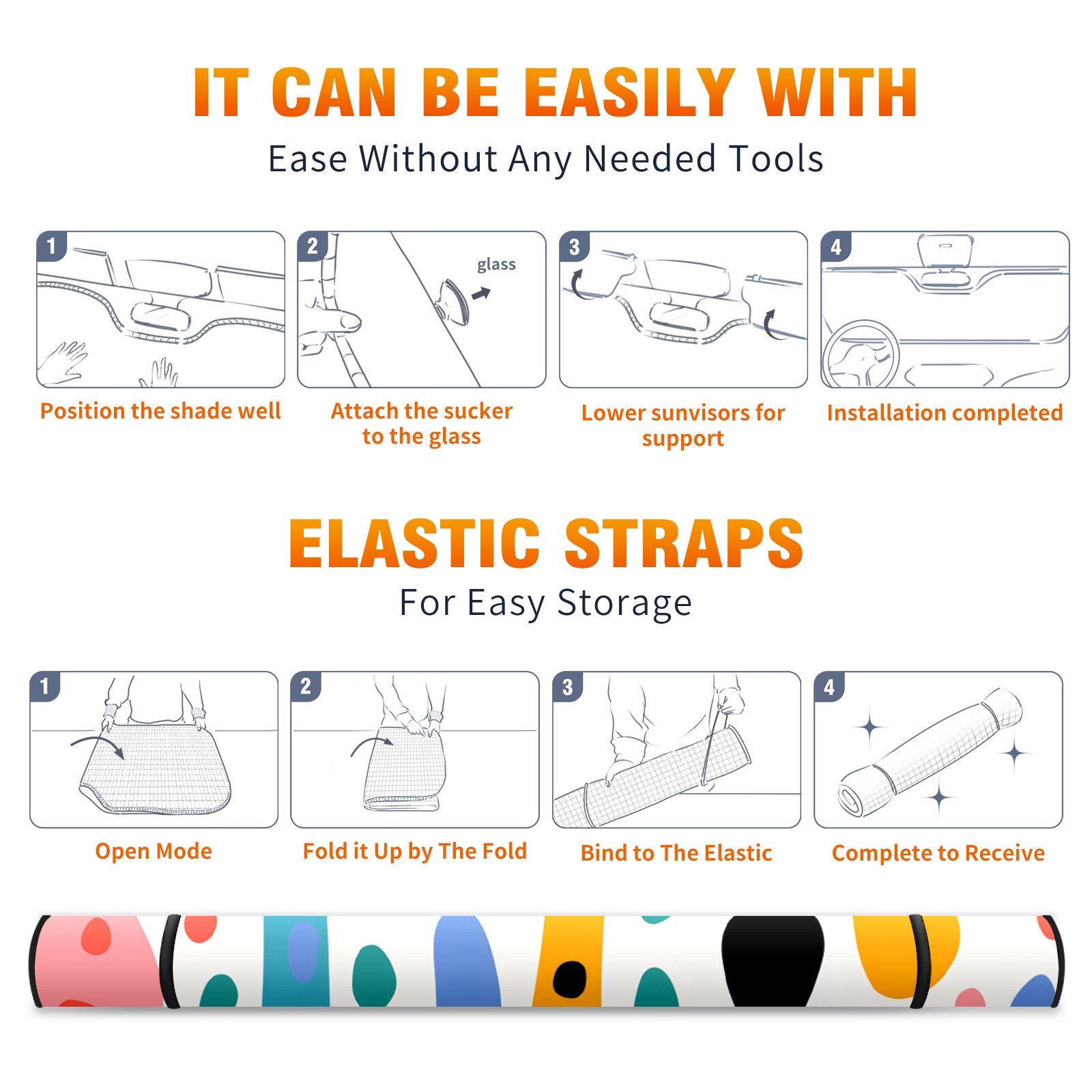 IT CAN BE EASILY WITH
Ease Without Any Needed Tools

1
Position the shade well

2
glass
Attach the sucker to the glass

3
Lower sunvisors for support

4
Installation completed

ELASTIC STRAPS
For Easy Storage

1
Open Mode

2
Fold it Up by The Fold

3
Bind to The Elastic

4
Complete to Receive