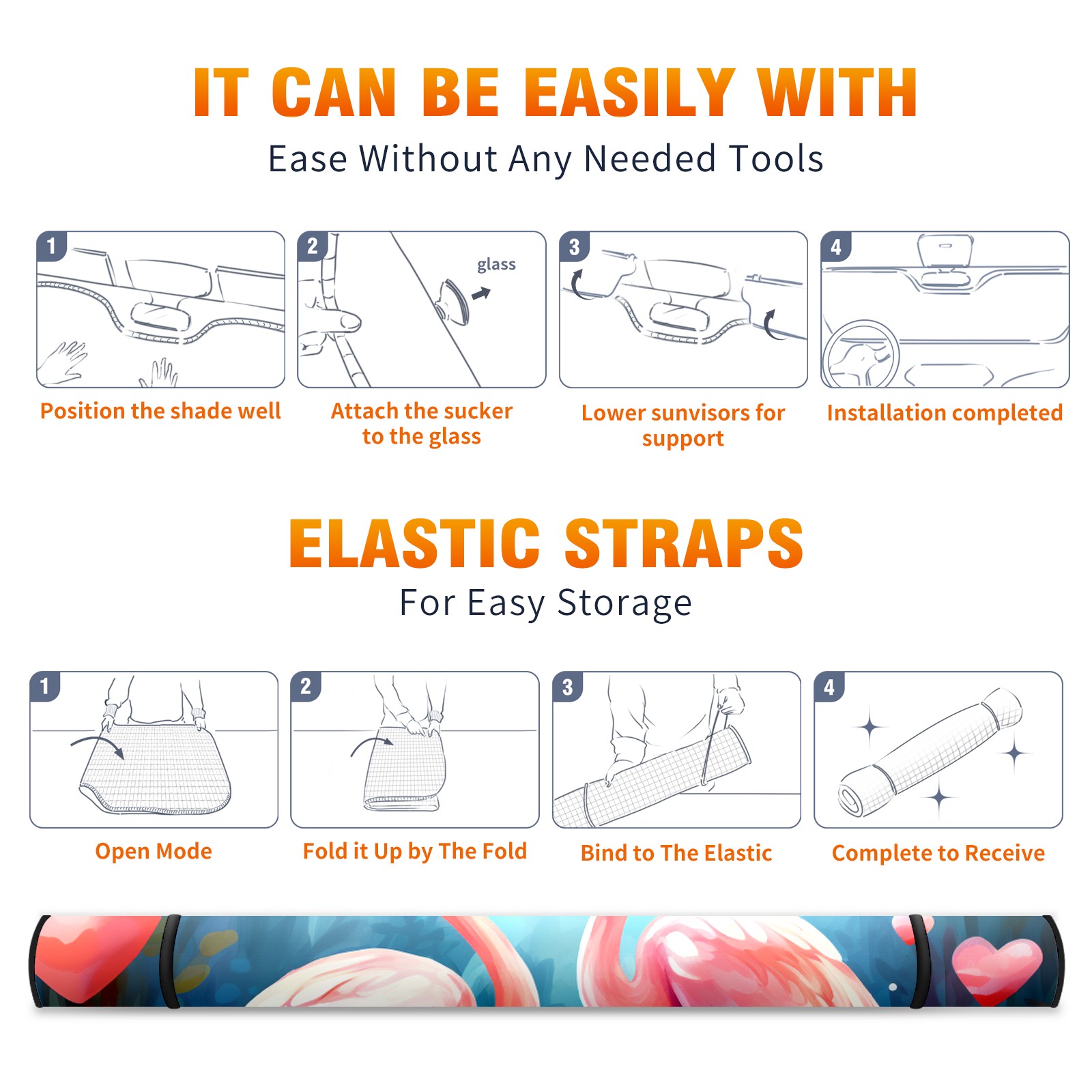 IT CAN BE EASILY WITH
Ease Without Any Needed Tools

1
Position the shade well

2
glass
Attach the sucker to the glass

3
Lower sunvisors for support

4
Installation completed

ELASTIC STRAPS
For Easy Storage

1
Open Mode

2
Fold it Up by The Fold

3
Bind to The Elastic

4
Complete to Receive