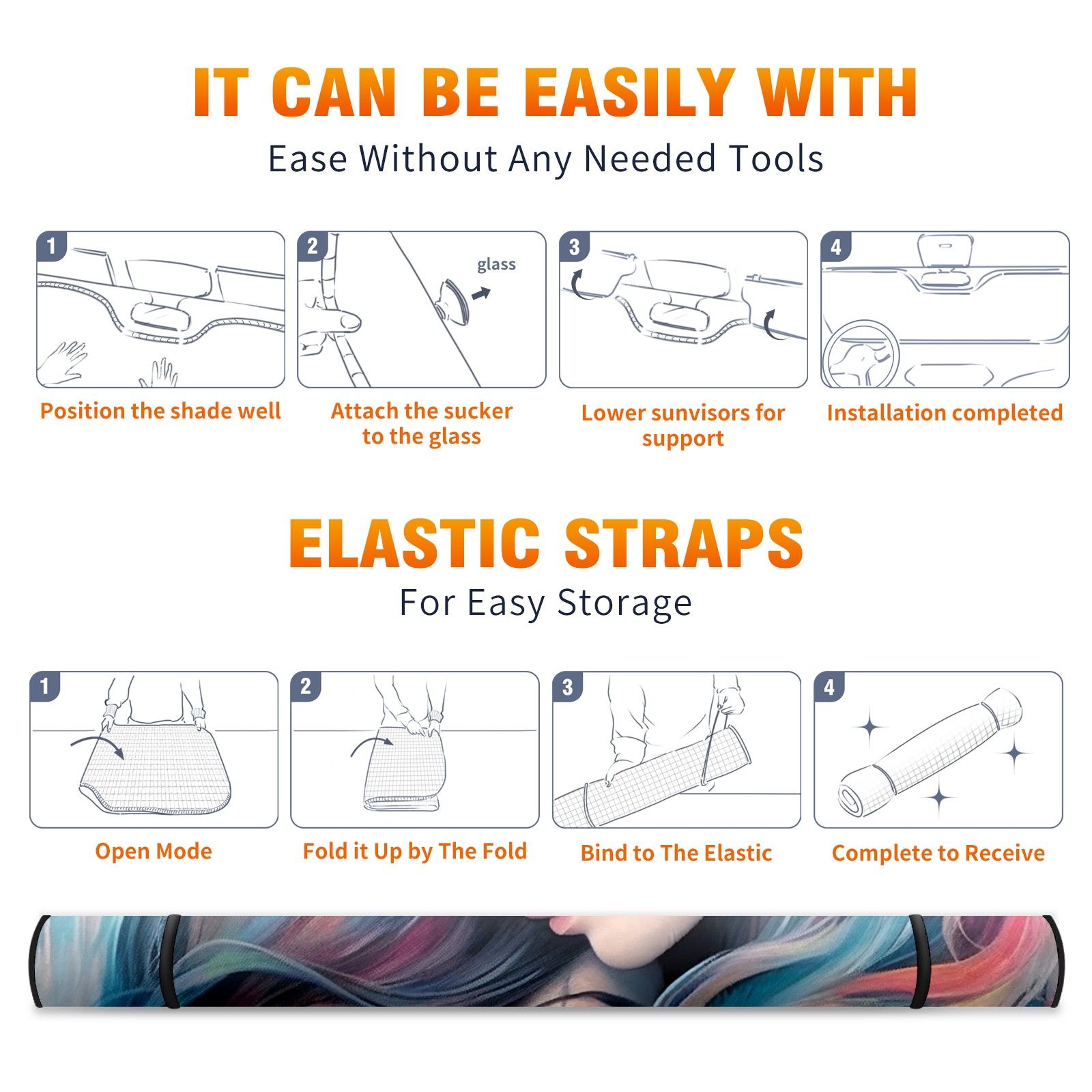 IT CAN BE EASILY WITH

Ease Without Any Needed Tools

1

Position the shade well

2

glass

Attach the sucker to the glass

3

Lower sunvisors for support

4

Installation completed

ELASTIC STRAPS

For Easy Storage

1

Open Mode

2

Fold it Up by The Fold

3

Bind to The Elastic

4

Complete to Receive