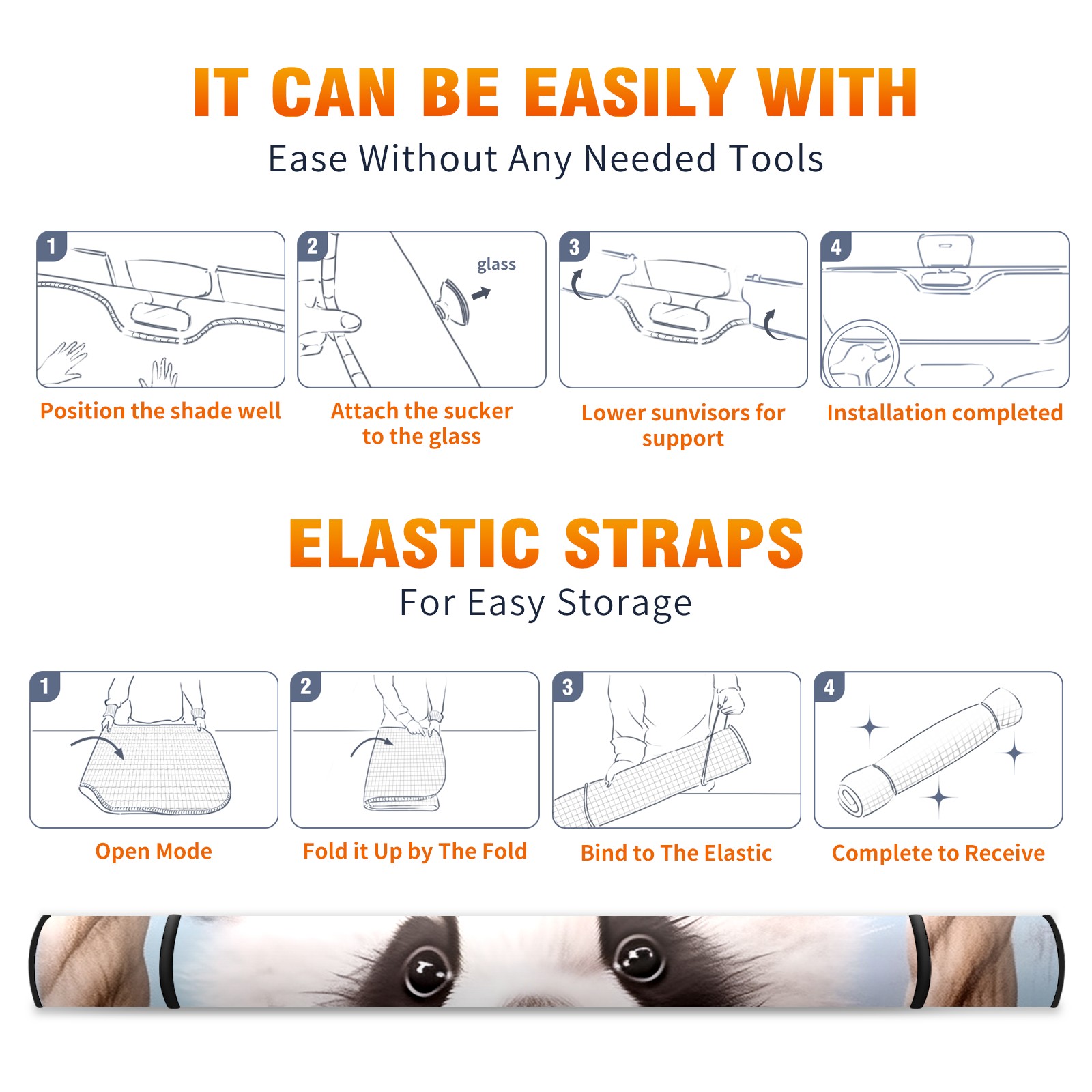 IT CAN BE EASILY WITH
Ease Without Any Needed Tools

1
Position the shade well

2
glass
Attach the sucker to the glass

3
Lower sunvisors for support

4
Installation completed

ELASTIC STRAPS
For Easy Storage

1
Open Mode

2
Fold it Up by The Fold

3
Bind to The Elastic

4
Complete to Receive