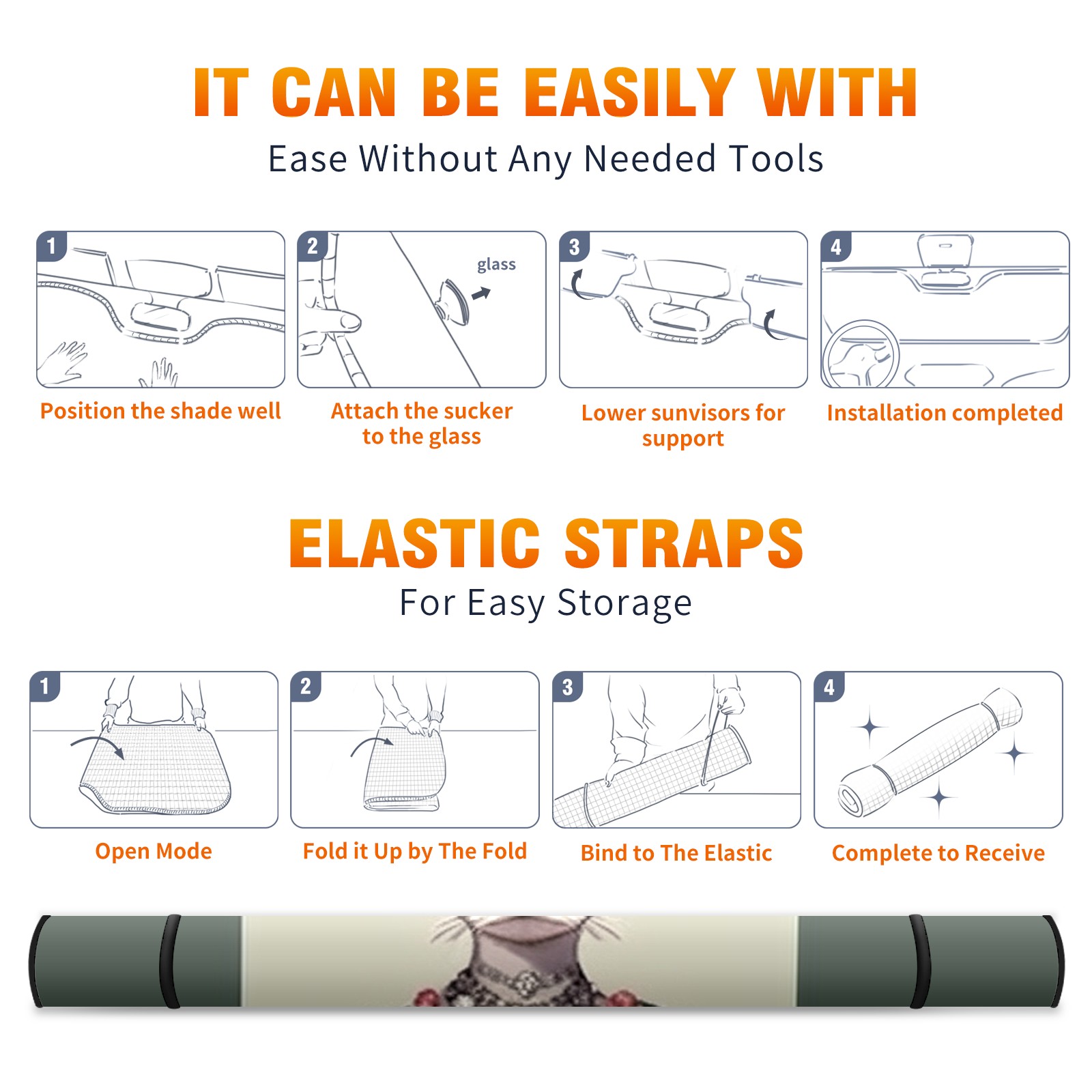 IT CAN BE EASILY WITH
Ease Without Any Needed Tools

1
Position the shade well

2
glass
Attach the sucker to the glass

3
Lower sunvisors for support

4
Installation completed

ELASTIC STRAPS
For Easy Storage

1
Open Mode

2
Fold it Up by The Fold

3
Bind to The Elastic

4
Complete to Receive