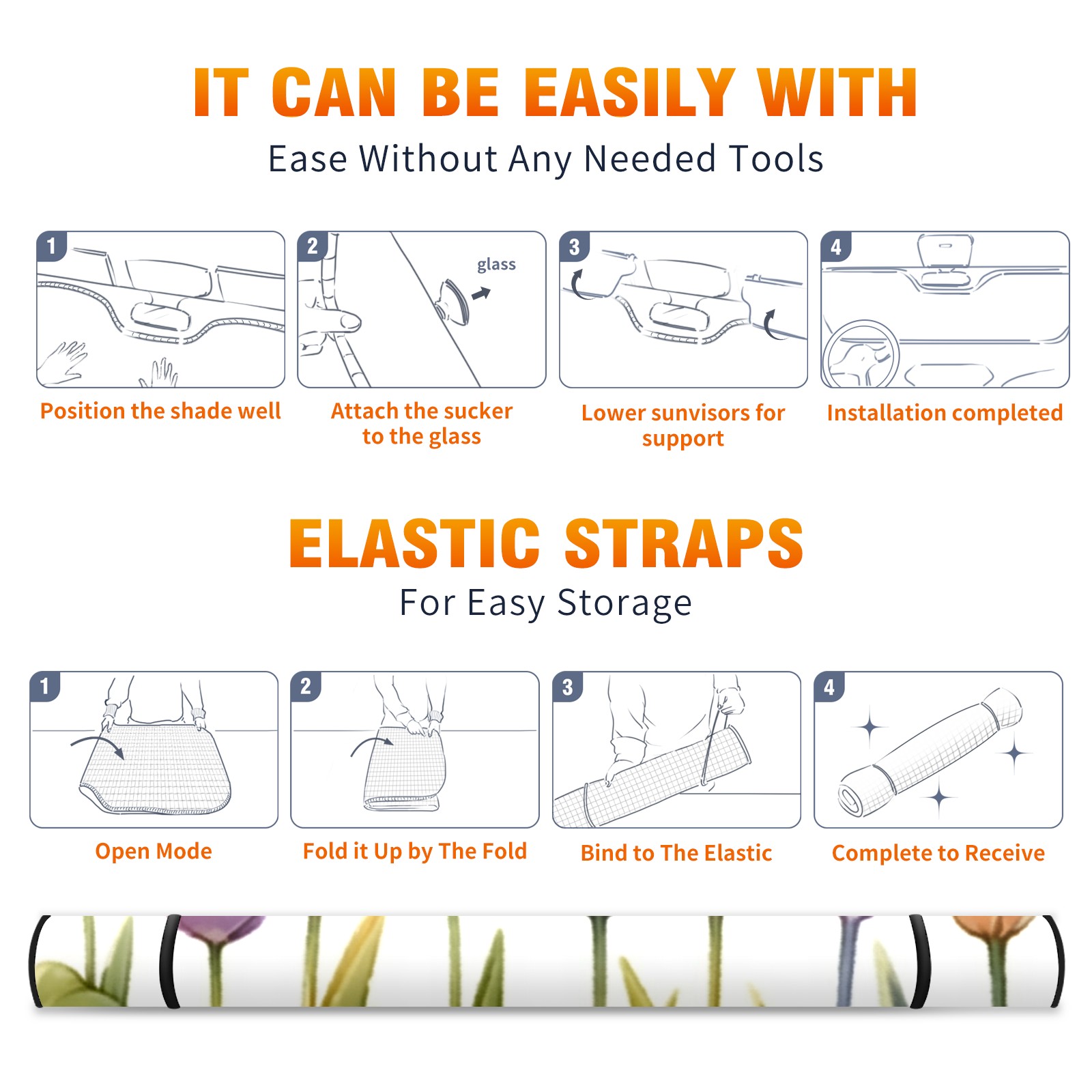 IT CAN BE EASILY WITH
Ease Without Any Needed Tools

1
Position the shade well

2
glass
Attach the sucker to the glass

3
Lower sunvisors for support

4
Installation completed

ELASTIC STRAPS
For Easy Storage

1
Open Mode

2
Fold it Up by The Fold

3
Bind to The Elastic

4
Complete to Receive