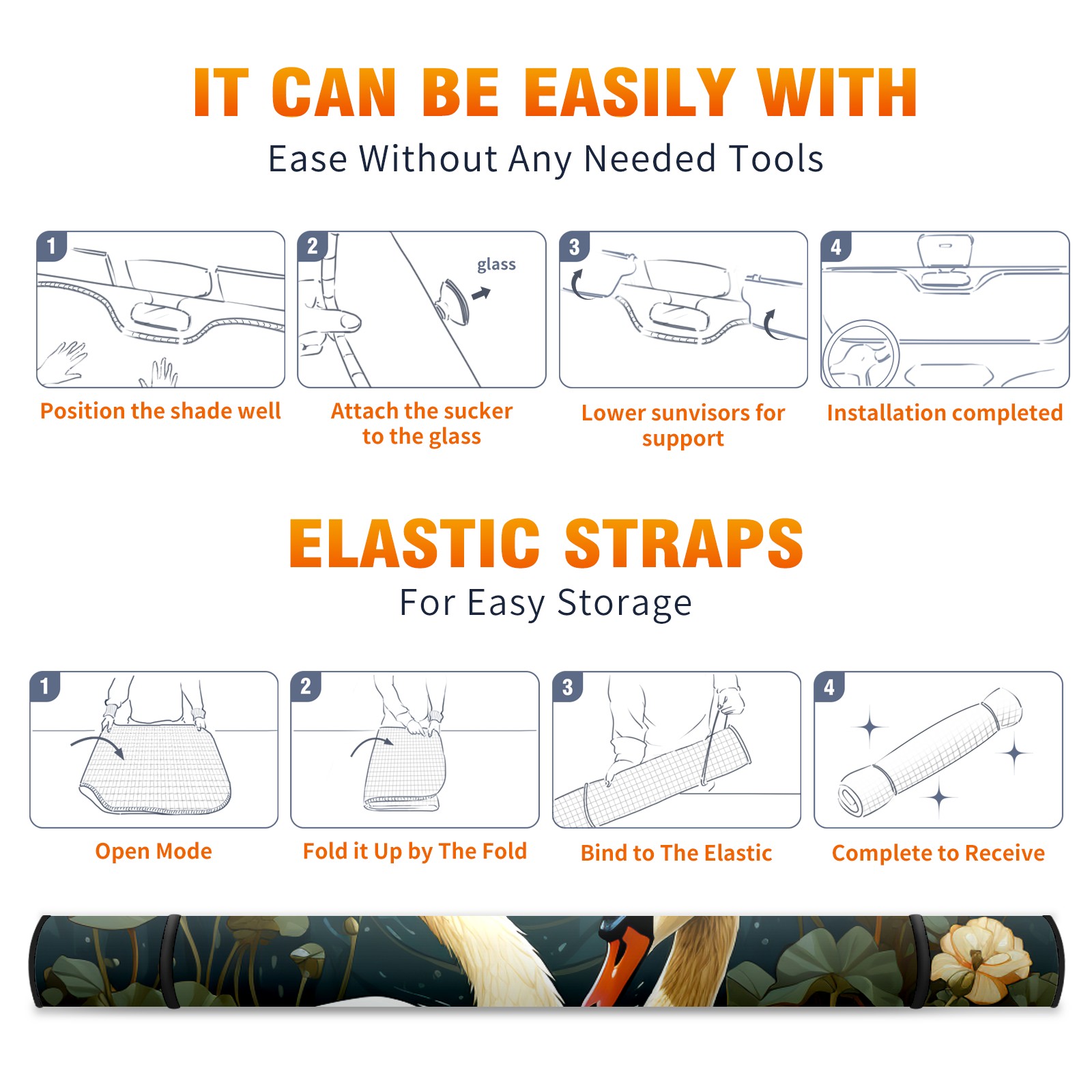 IT CAN BE EASILY WITH
Ease Without Any Needed Tools

1
Position the shade well

2
glass
Attach the sucker to the glass

3
Lower sunvisors for support

4
Installation completed

ELASTIC STRAPS
For Easy Storage

1
Open Mode

2
Fold it Up by The Fold

3
Bind to The Elastic

4
Complete to Receive