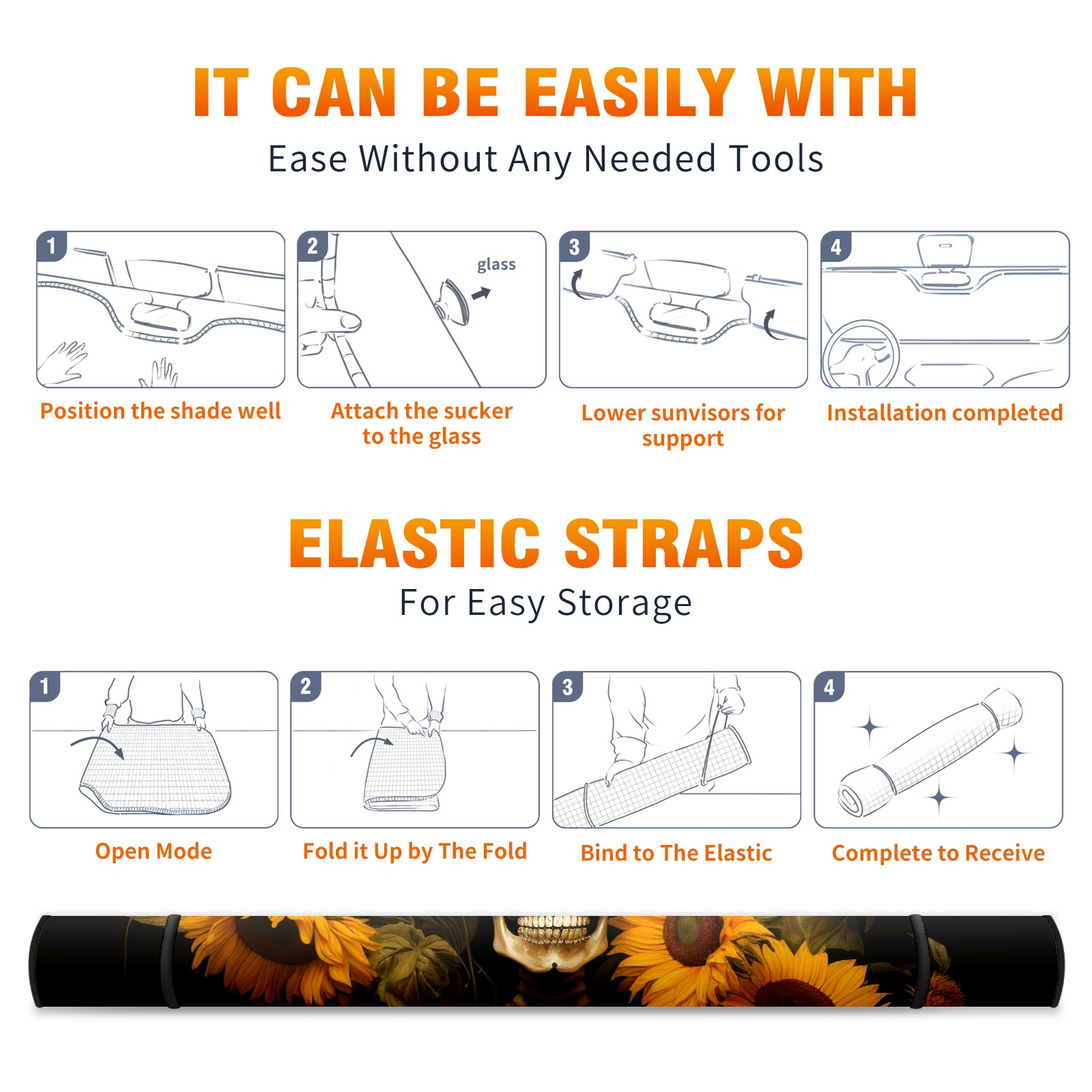 IT CAN BE EASILY WITH

Ease Without Any Needed Tools

1

Position the shade well

2

glass

Attach the sucker to the glass

3

Lower sunvisors for support

4

Installation completed

ELASTIC STRAPS

For Easy Storage

1

Open Mode

2

Fold it Up by The Fold

3

Bind to The Elastic

4

Complete to Receive