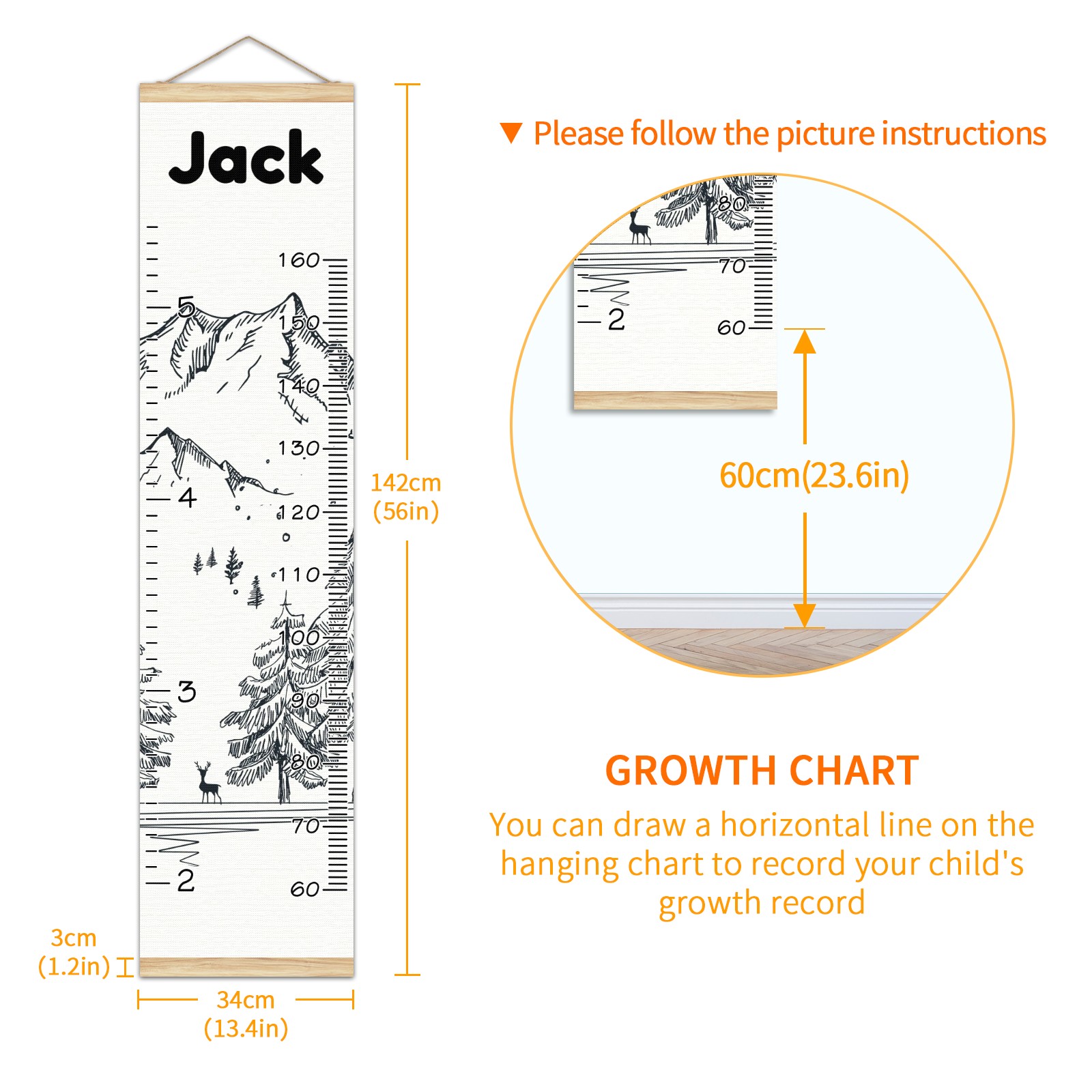 Jack

160
5
150
140
130
4
120
110
100
3
90
80
70
2
60

142cm
(56in)

3cm
(1.2in)

34cm
(13.4in)

▼ Please follow the picture instructions

80
70
2
60

60cm(23.6in)

GROWTH CHART

You can draw a horizontal line on the hanging chart to record your child's growth record