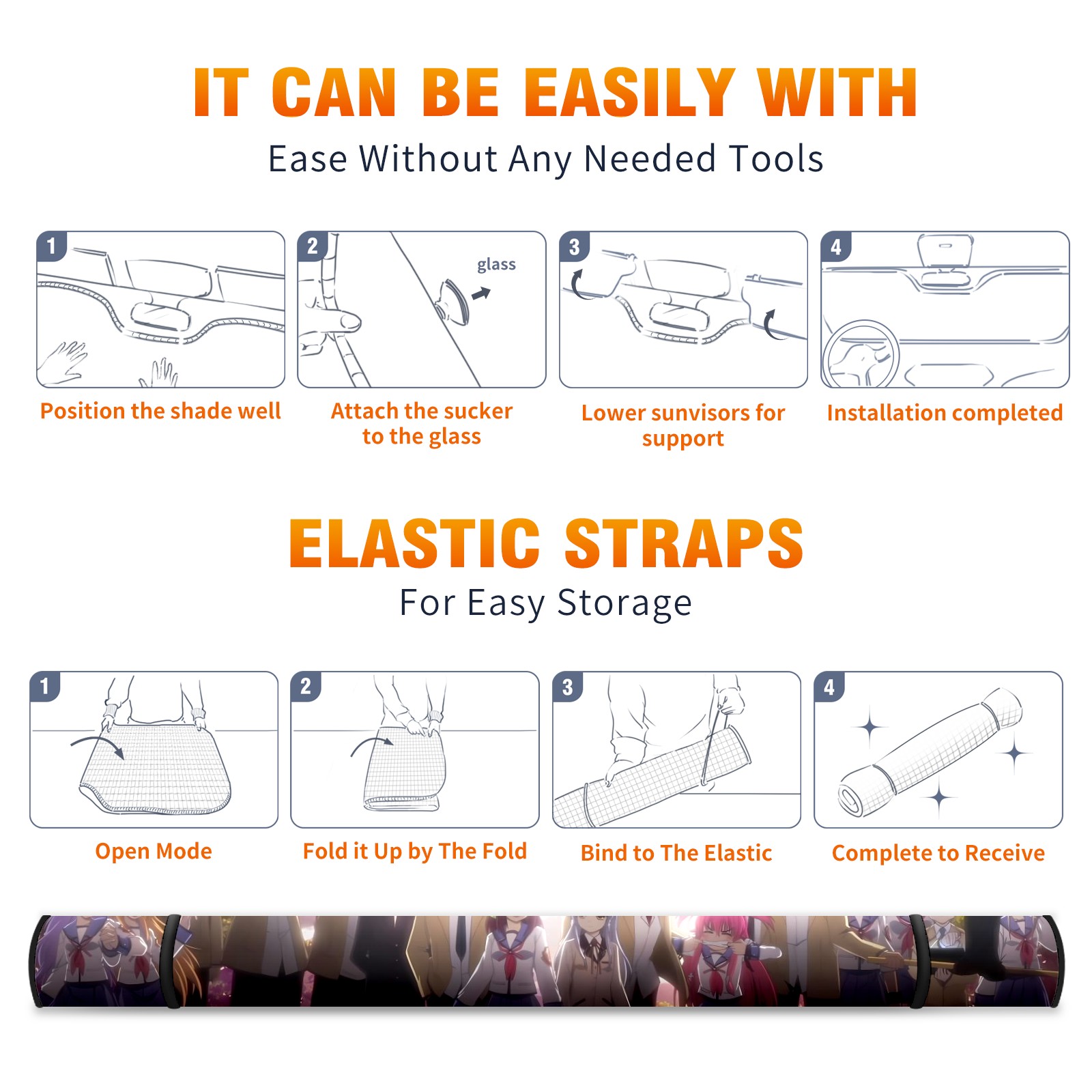 IT CAN BE EASILY WITH

Ease Without Any Needed Tools

1

Position the shade well

2

glass

Attach the sucker to the glass

3

Lower sunvisors for support

4

Installation completed

ELASTIC STRAPS

For Easy Storage

1

Open Mode

2

Fold it Up by The Fold

3

Bind to The Elastic

4

Complete to Receive