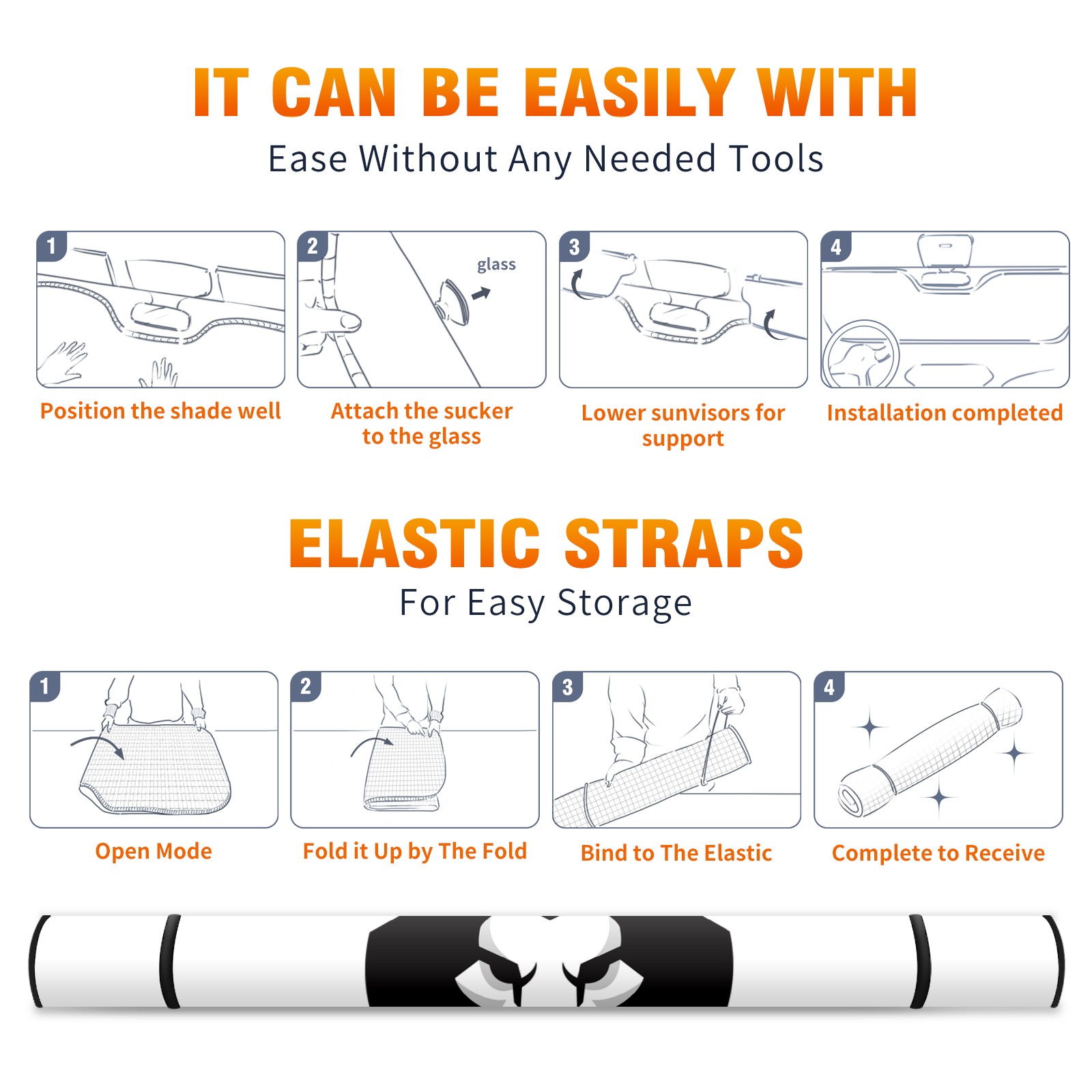 IT CAN BE EASILY WITH

Ease Without Any Needed Tools

1

Position the shade well

2

glass

Attach the sucker to the glass

3

Lower sunvisors for support

4

Installation completed

ELASTIC STRAPS

For Easy Storage

1

Open Mode

2

Fold it Up by The Fold

3

Bind to The Elastic

4

Complete to Receive