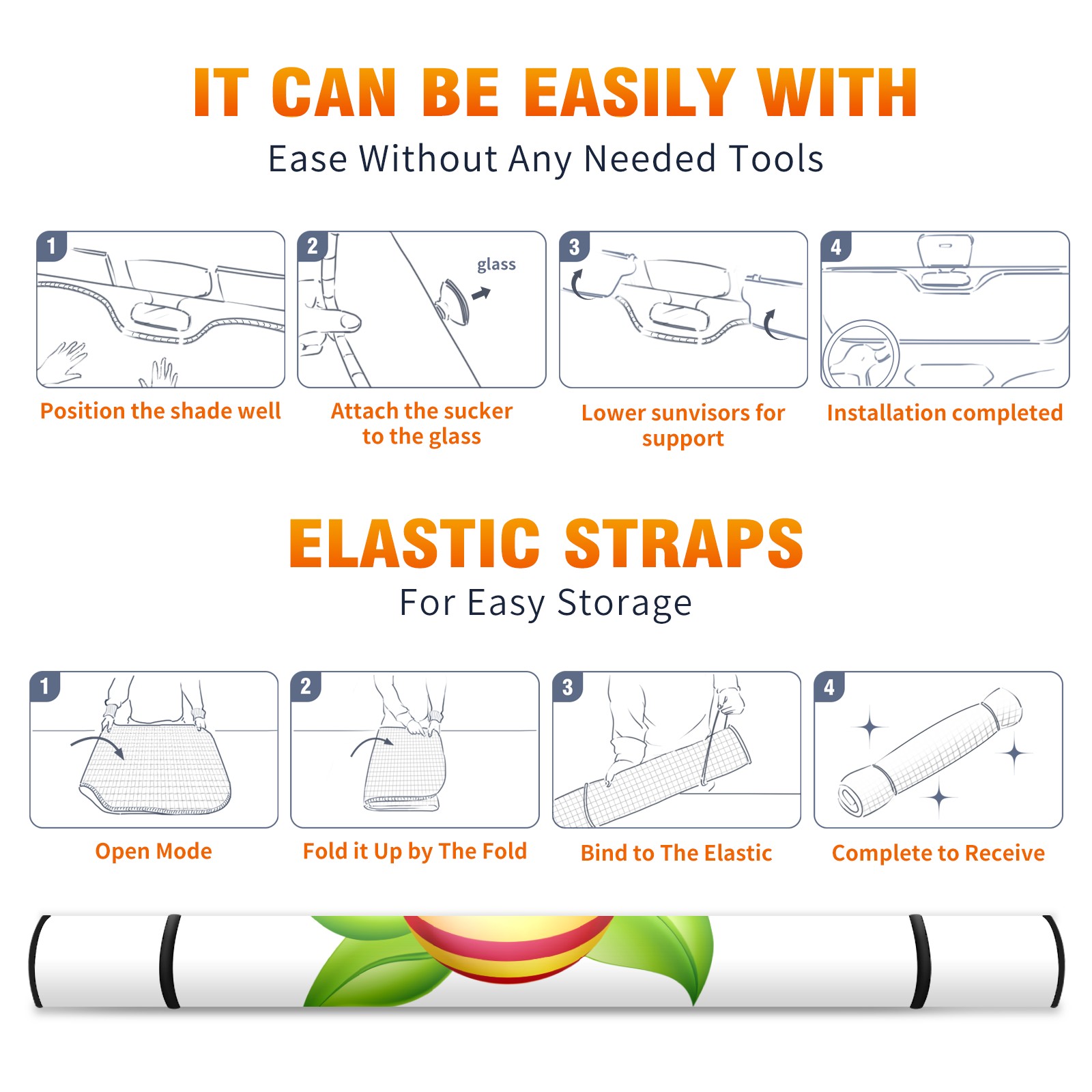 IT CAN BE EASILY WITH
Ease Without Any Needed Tools

1
Position the shade well

2
glass
Attach the sucker to the glass

3
Lower sunvisors for support

4
Installation completed

ELASTIC STRAPS
For Easy Storage

1
Open Mode

2
Fold it Up by The Fold

3
Bind to The Elastic

4
Complete to Receive