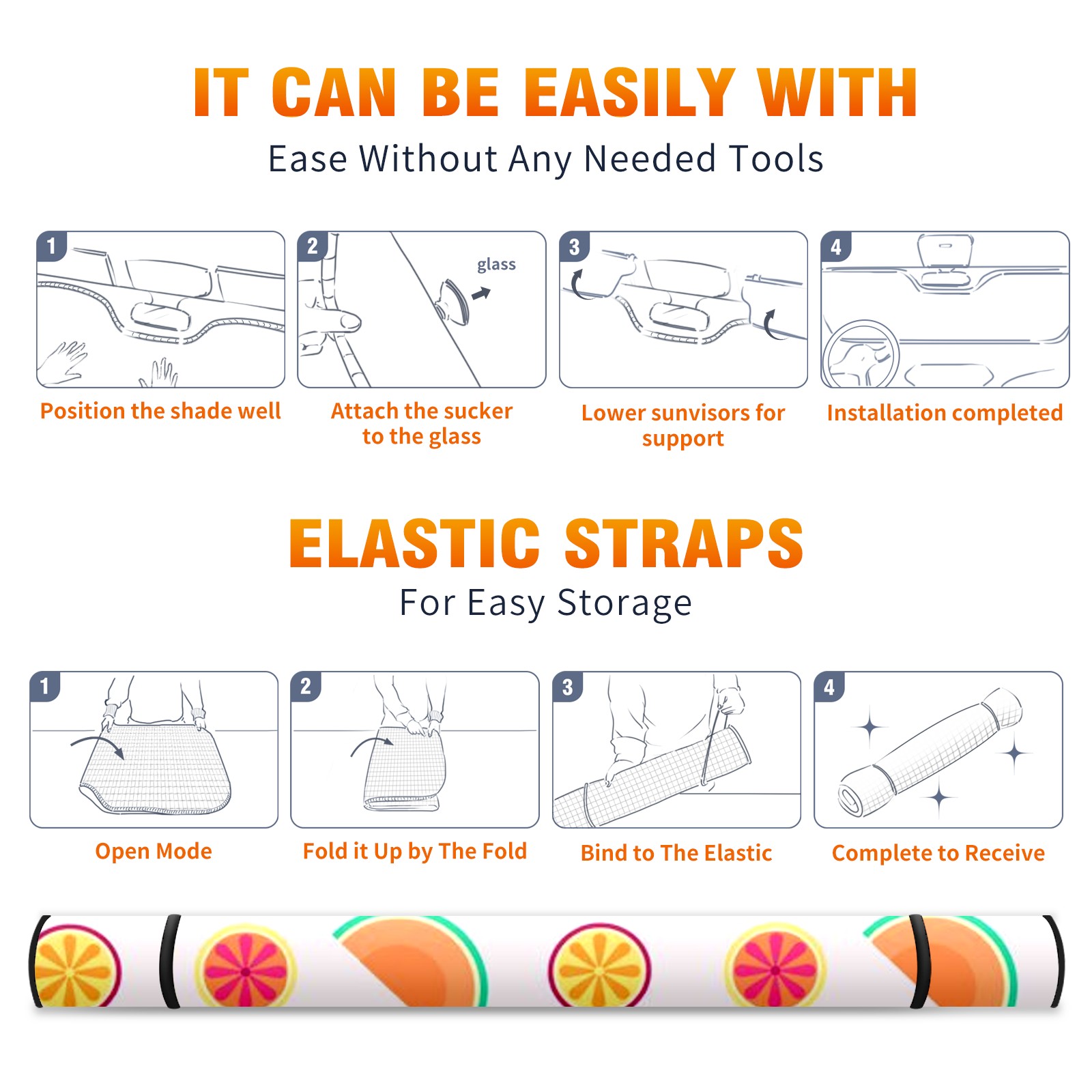 IT CAN BE EASILY WITH

Ease Without Any Needed Tools

1

Position the shade well

2

glass

Attach the sucker to the glass

3

Lower sunvisors for support

4

Installation completed

ELASTIC STRAPS

For Easy Storage

1

Open Mode

2

Fold it Up by The Fold

3

Bind to The Elastic

4

Complete to Receive