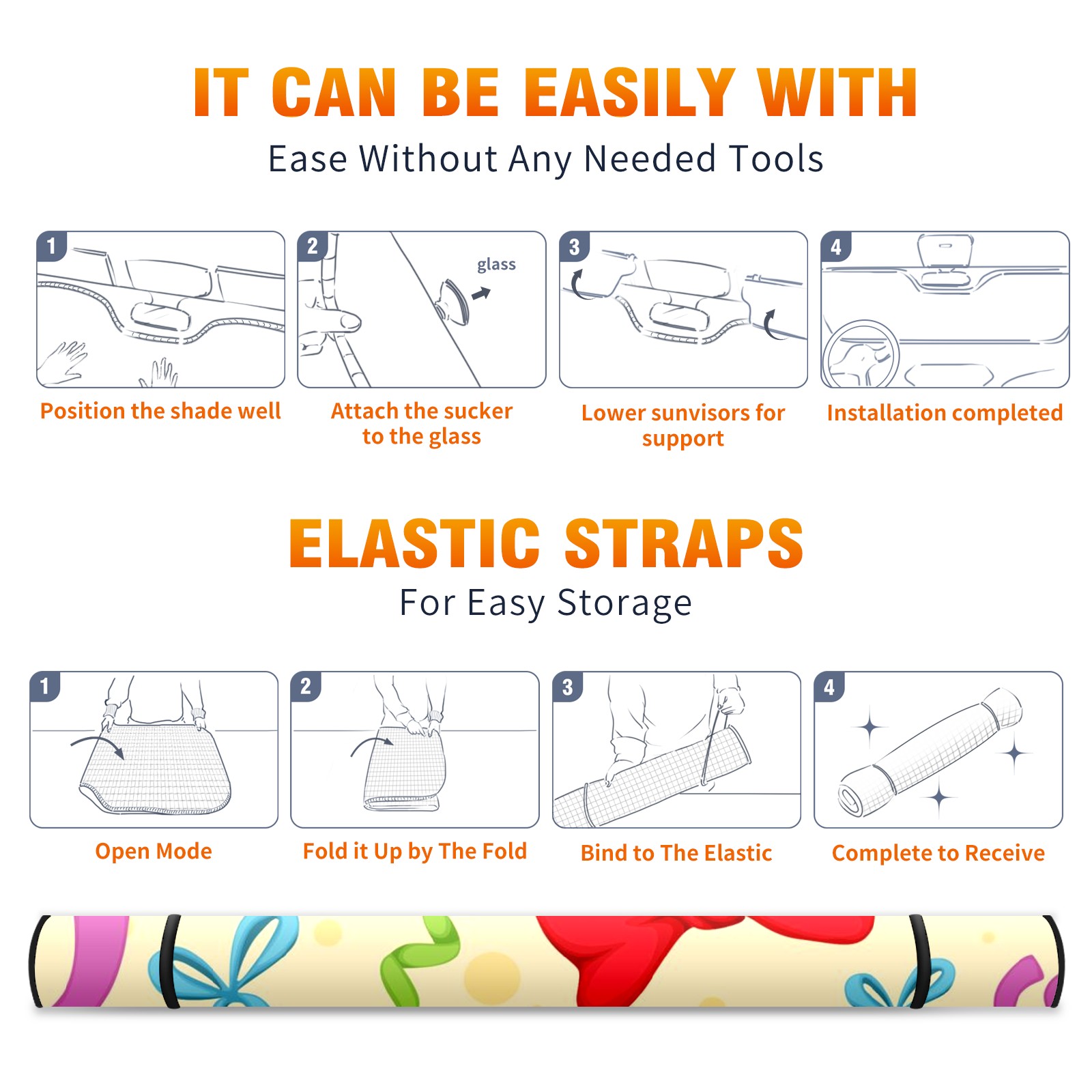 IT CAN BE EASILY WITH
Ease Without Any Needed Tools

1
Position the shade well

2
glass
Attach the sucker to the glass

3
Lower sunvisors for support

4
Installation completed

ELASTIC STRAPS
For Easy Storage

1
Open Mode

2
Fold it Up by The Fold

3
Bind to The Elastic

4
Complete to Receive