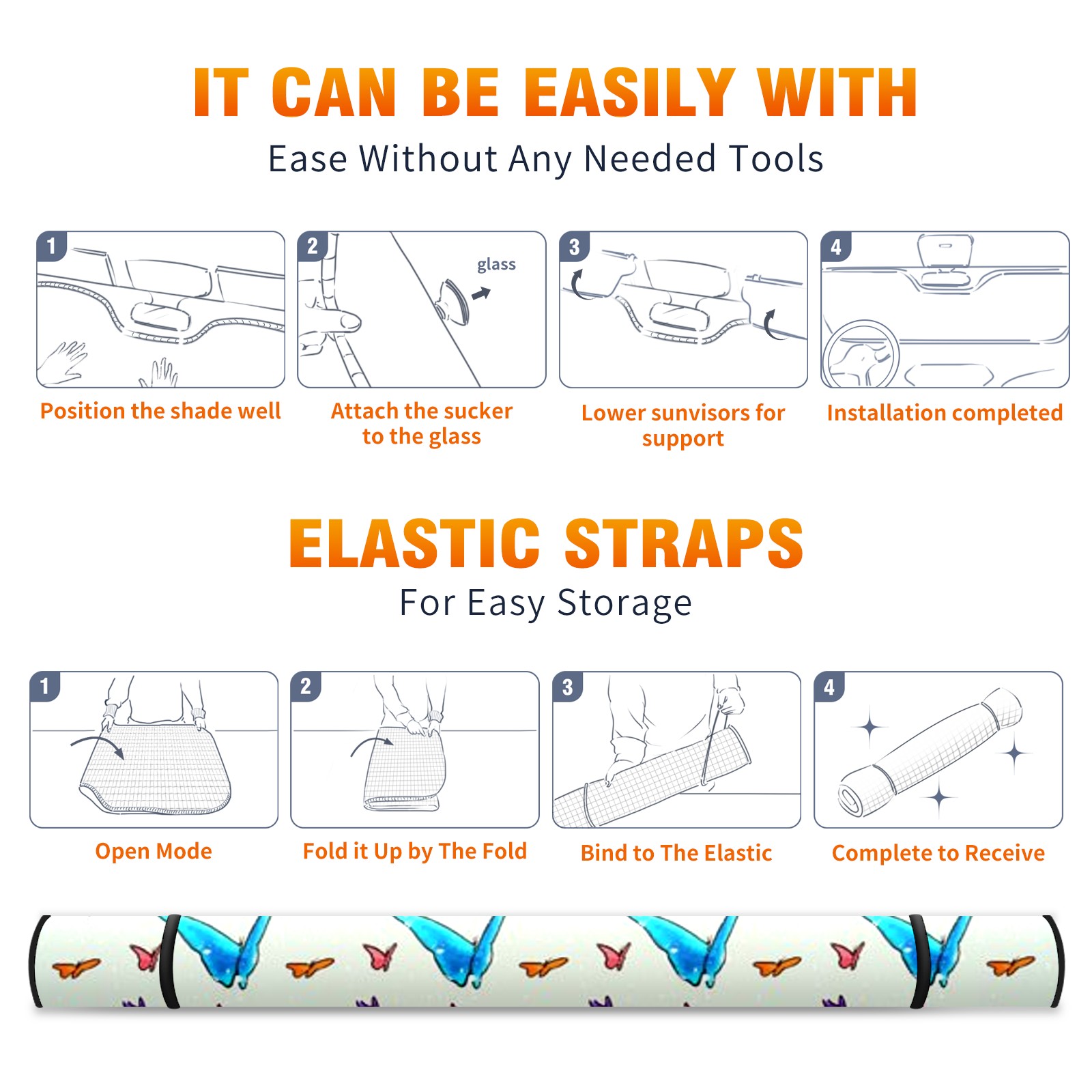 IT CAN BE EASILY WITH
Ease Without Any Needed Tools

1
Position the shade well

2
glass
Attach the sucker to the glass

3
Lower sunvisors for support

4
Installation completed

ELASTIC STRAPS
For Easy Storage

1
Open Mode

2
Fold it Up by The Fold

3
Bind to The Elastic

4
Complete to Receive